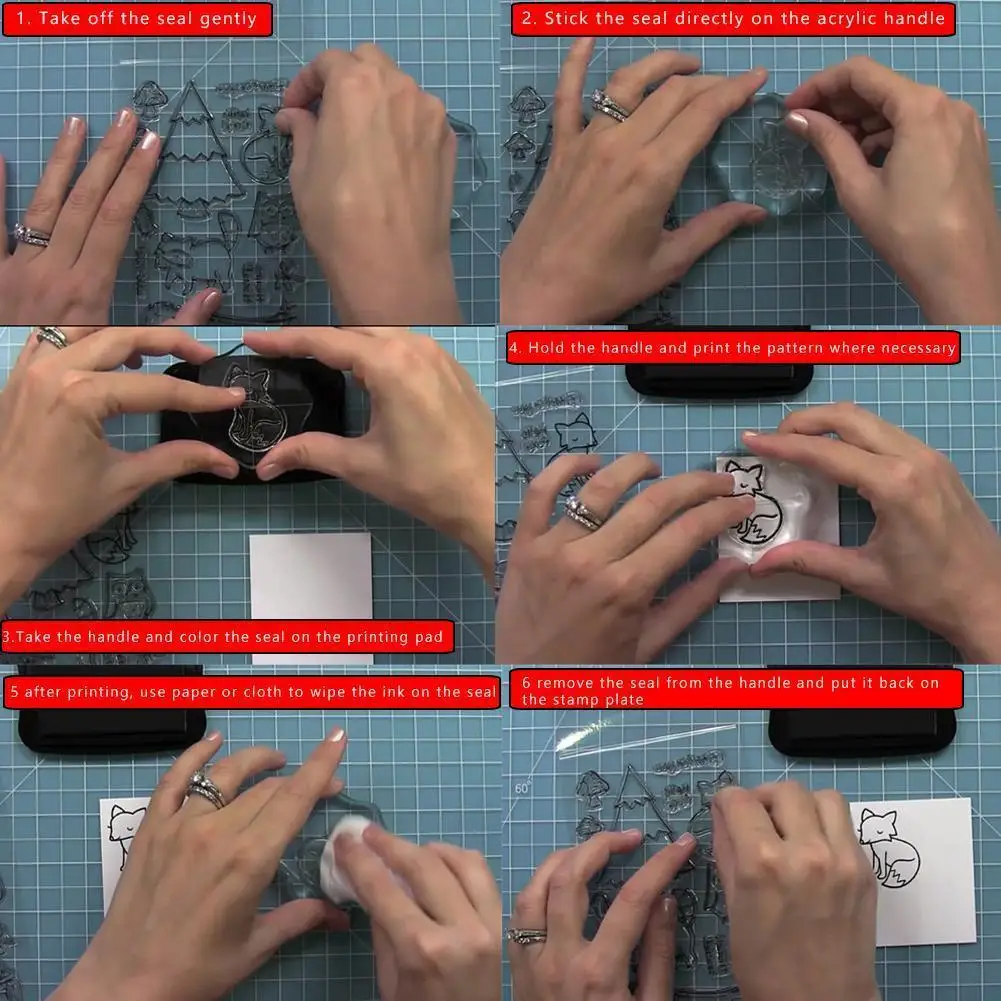 1. Take off the seal gently

2. Stick the seal directly on the acrylic handle

3.Take the handle and color the seal on the printing pad

4. Hold the handle and print the pattern where necessary

5 after printing, use paper or cloth to wipe the ink on the seal

6 remove the seal from the handle and put it back on the stamp plate

60°