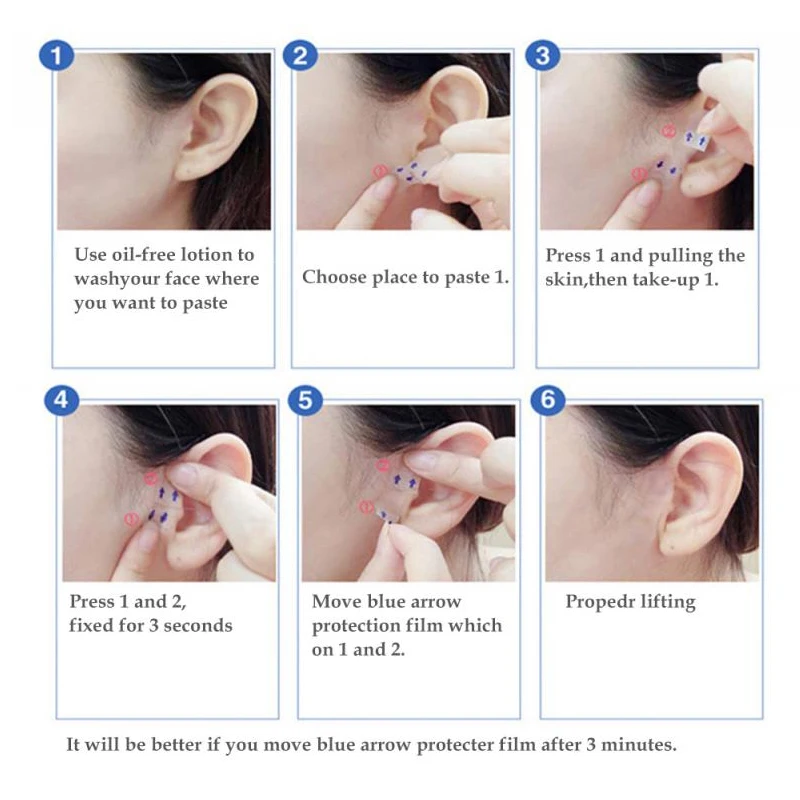 1

Use oil-free lotion to washyour face where you want to paste

2

Choose place to paste 1.

3

Press 1 and pulling the skin,then take-up 1.

4

Press 1 and 2, fixed for 3 seconds

5

Move blue arrow protection film which on 1 and 2.

6

Propedr lifting

It will be better if you move blue arrow protecter film after 3 minutes.