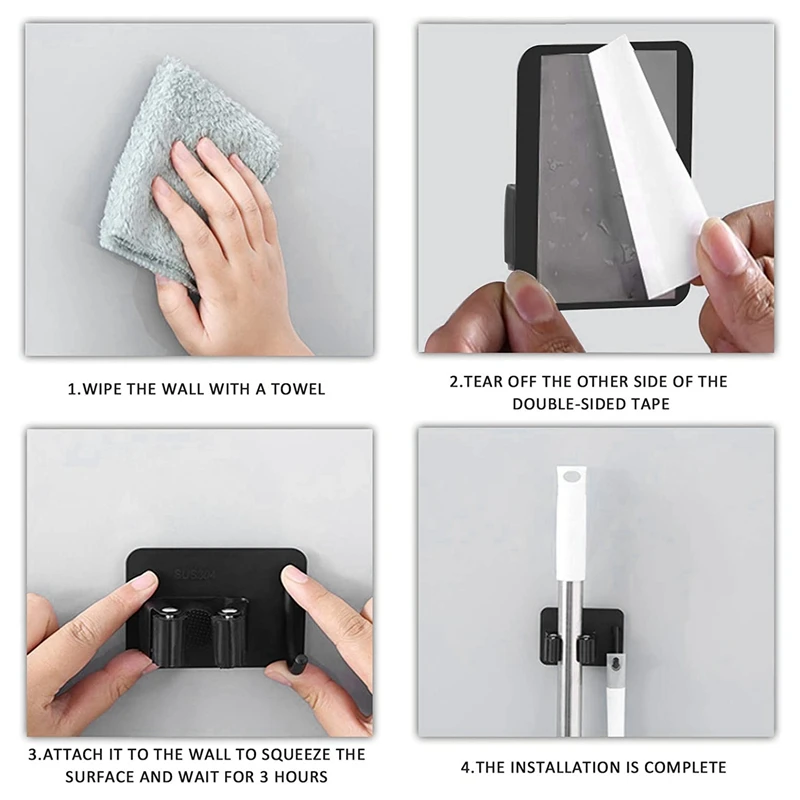 1.WIPE THE WALL WITH A TOWEL

2.TEAR OFF THE OTHER SIDE OF THE DOUBLE-SIDED TAPE

SUS304

3.ATTACH IT TO THE WALL TO SQUEEZE THE SURFACE AND WAIT FOR 3 HOURS

4.THE INSTALLATION IS COMPLETE