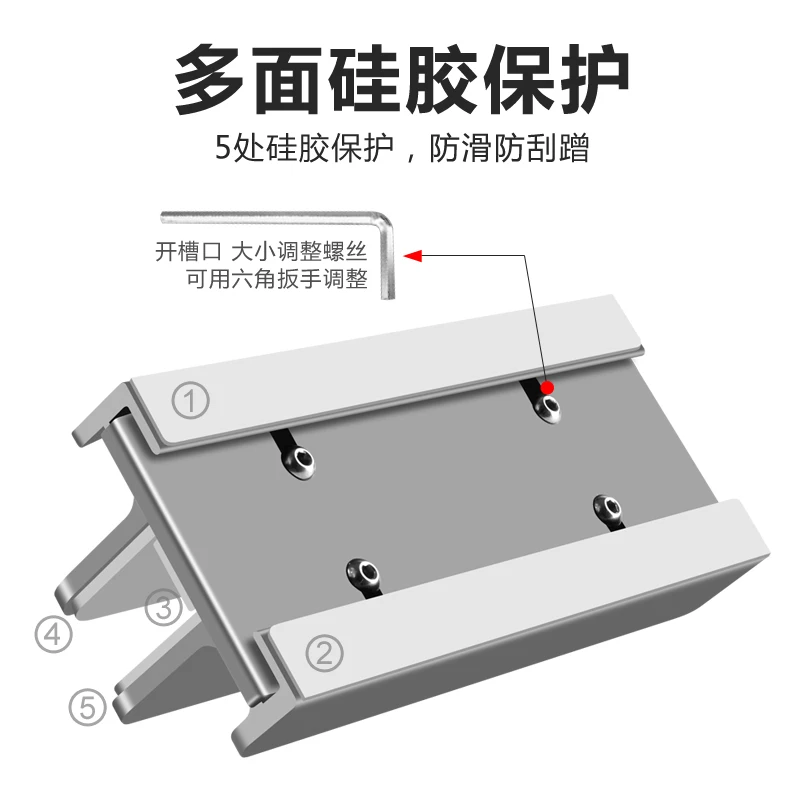 多面硅胶保护

5处硅胶保护，防滑防刮蹭

开槽口 大小调整螺丝
可用六角扳手调整

①

②

③

④

⑤