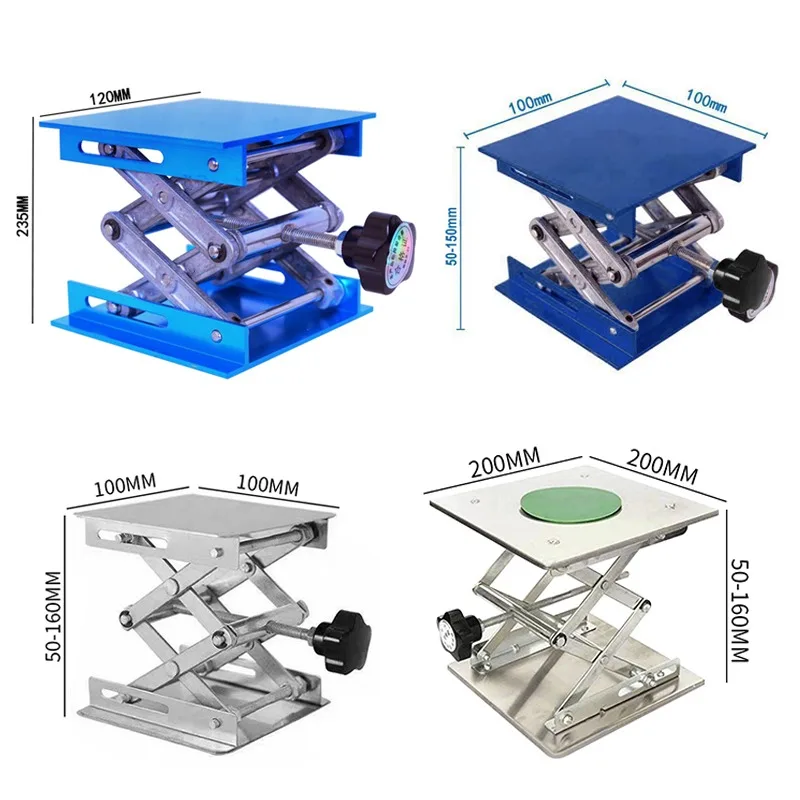 120MM

235MM

100mm

100mm

50-150mm

100MM

100MM

50-160MM

200MM

200MM

50-160MM