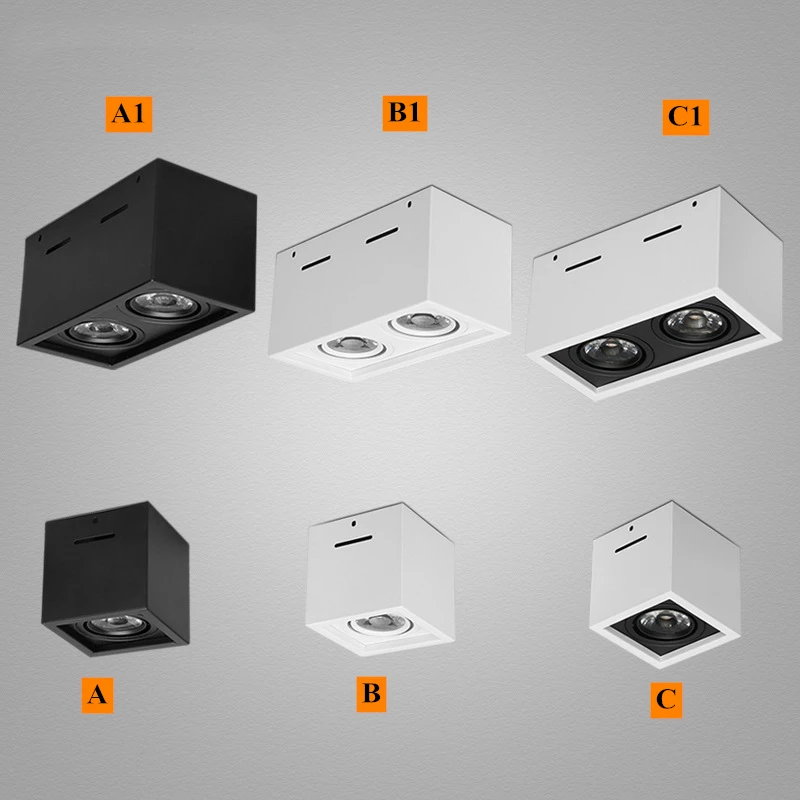 A1

B1

C1

A

B

C