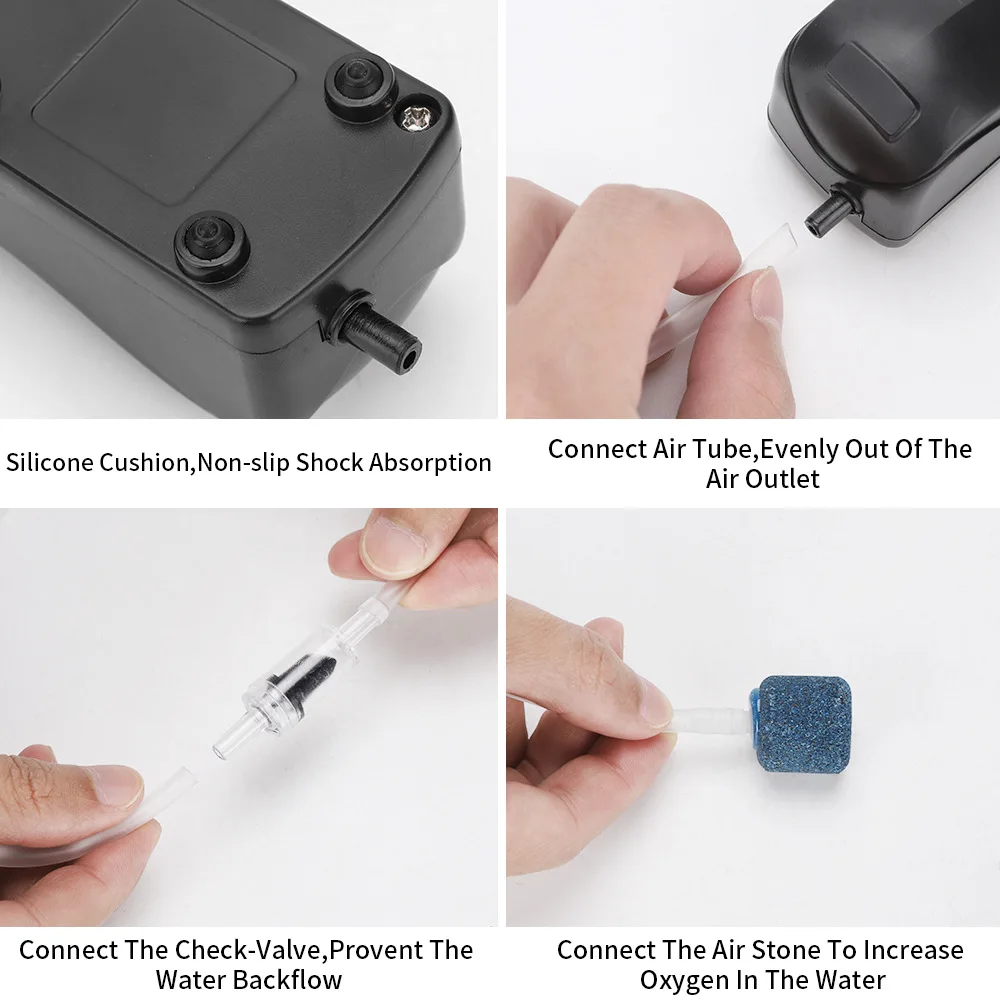 Silicone Cushion,Non-slip Shock Absorption

Connect Air Tube,Evenly Out Of The Air Outlet

Connect The Check-Valve,Provent The Water Backflow

Connect The Air Stone To Increase Oxygen In The Water