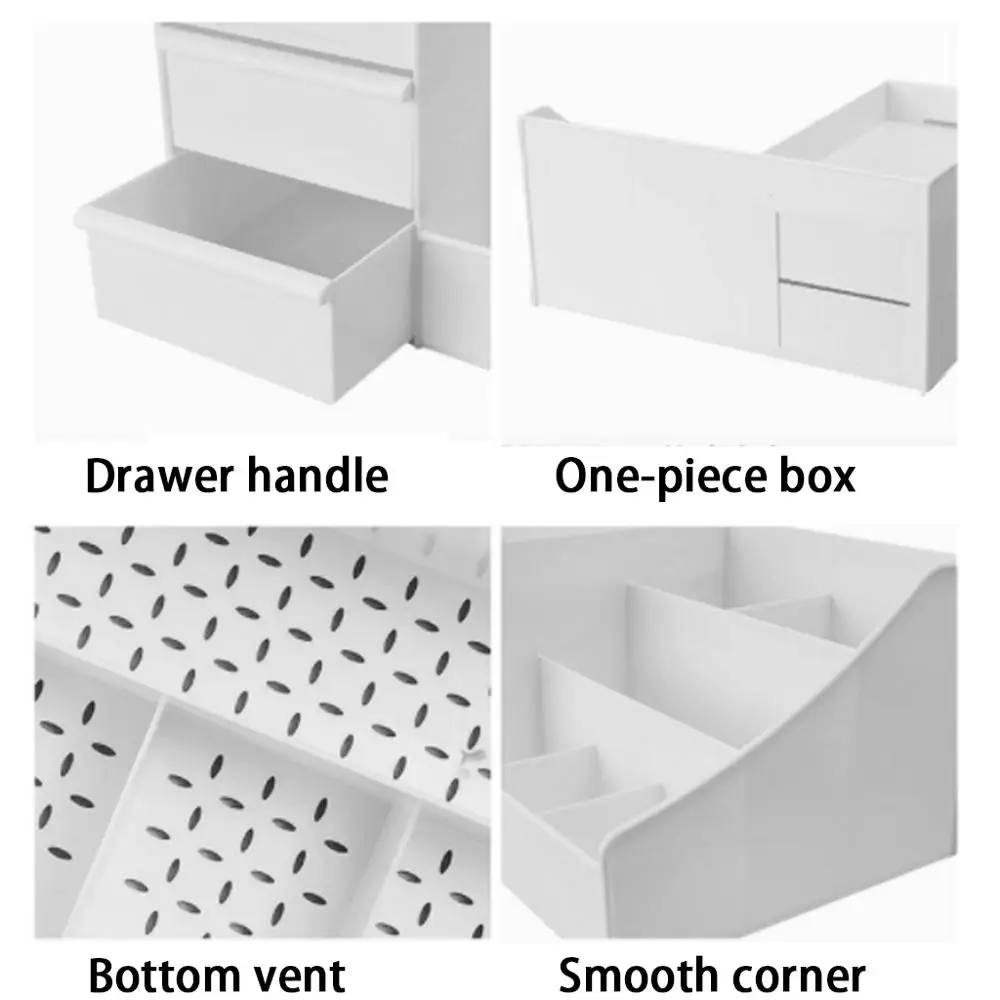 Drawer handle

One-piece box

Bottom vent

Smooth corner