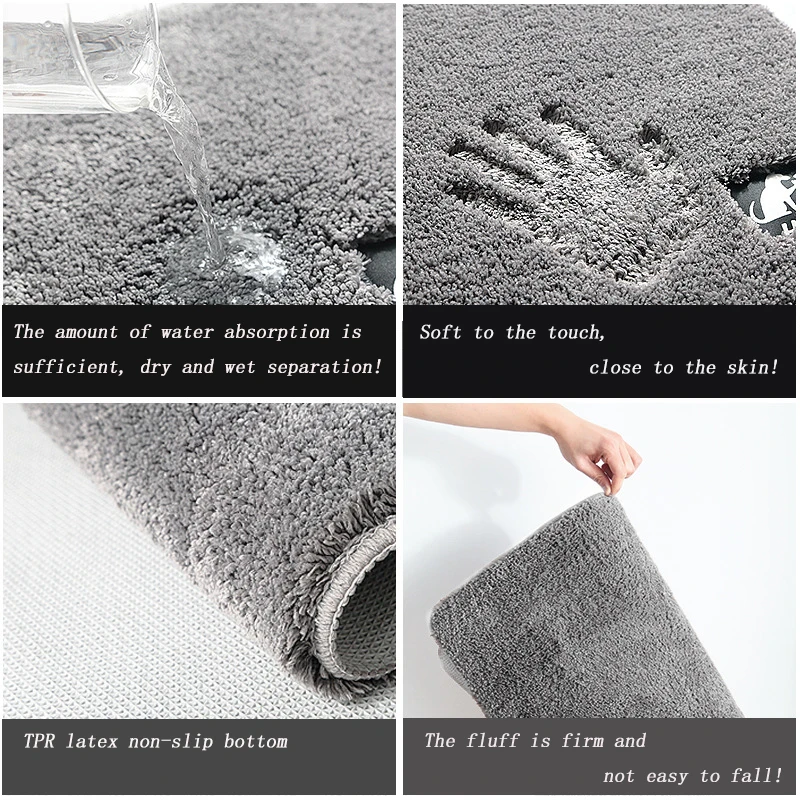 The amount of water absorption is sufficient, dry and wet separation!

Soft to the touch, close to the skin!

TPR latex non-slip bottom

The fluff is firm and not easy to fall!