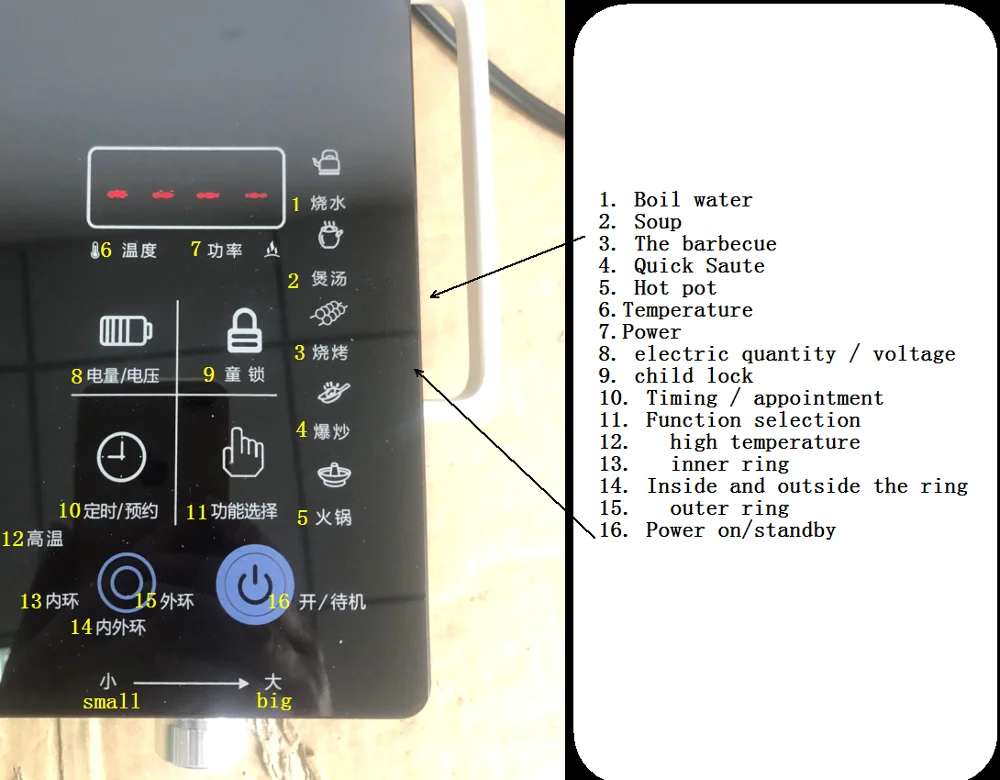 1 烧水

6 温度 7 功率

2 煲汤

3 烧烤

8 电量/电压 9 童锁

4 爆炒

10 定时/预约 11 功能选择 5 火锅

12 高温

13 内环 15 外环 16 开/待机

14 内外环

小 大
small big

1. Boil water
2. Soup
3. The barbecue
4. Quick Saute
5. Hot pot
6. Temperature
7. Power
8. electric quantity / voltage
9. child lock
10. Timing / appointment
11. Function selection
12. high temperature
13. inner ring
14. Inside and outside the ring
15. outer ring
16. Power on/standby