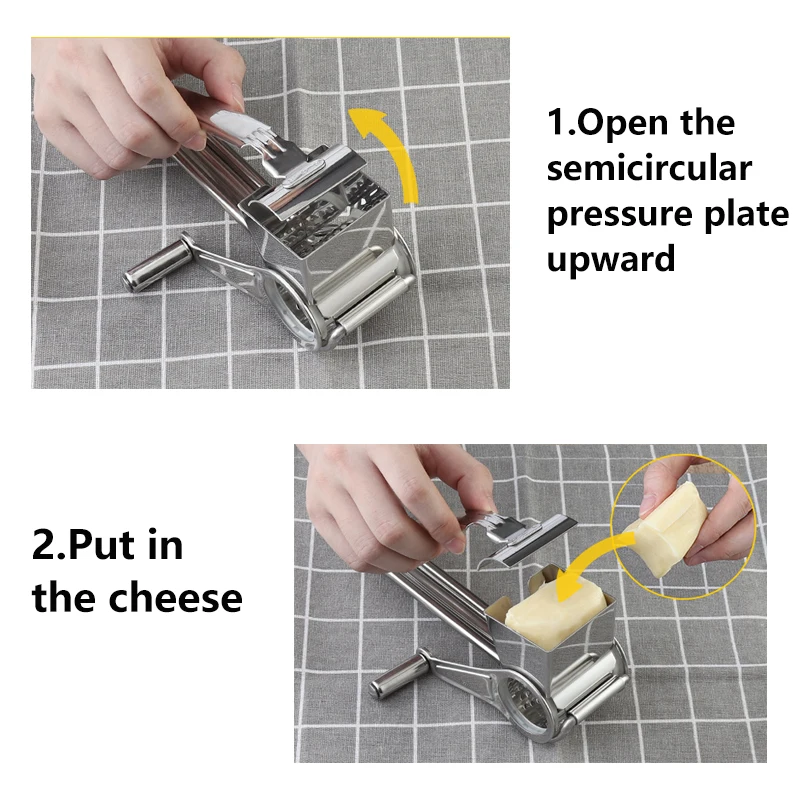 1.Open the semicircular pressure plate upward

2.Put in the cheese