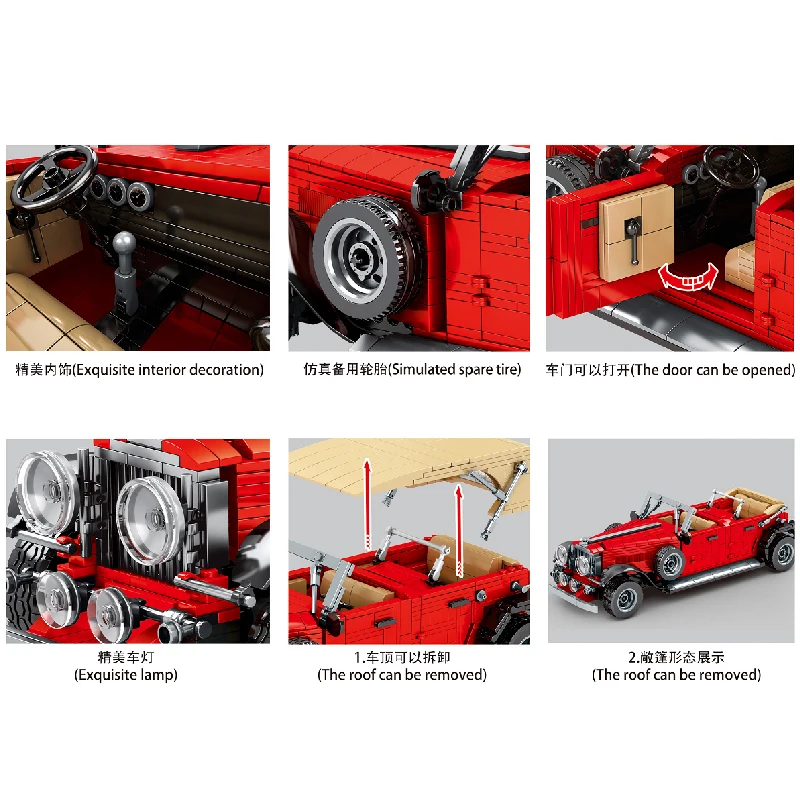 精美内饰(Exquisite interior decoration)

仿真备用轮胎(Simulated spare tire)

车门可以打开(The door can be opened)

精美车灯
(Exquisite lamp)

1.车顶可以拆卸
(The roof can be removed)

2.敞篷形态展示
(The roof can be removed)