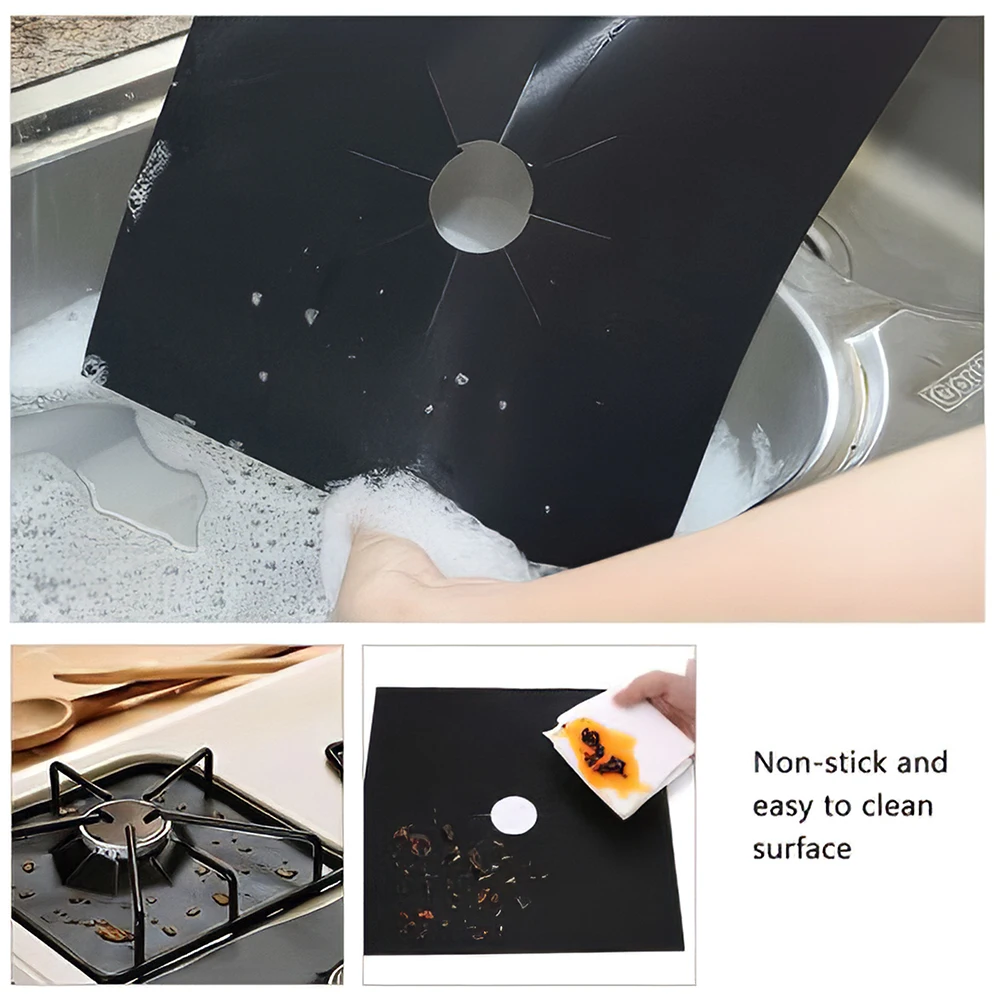 Non-stick and easy to clean surface