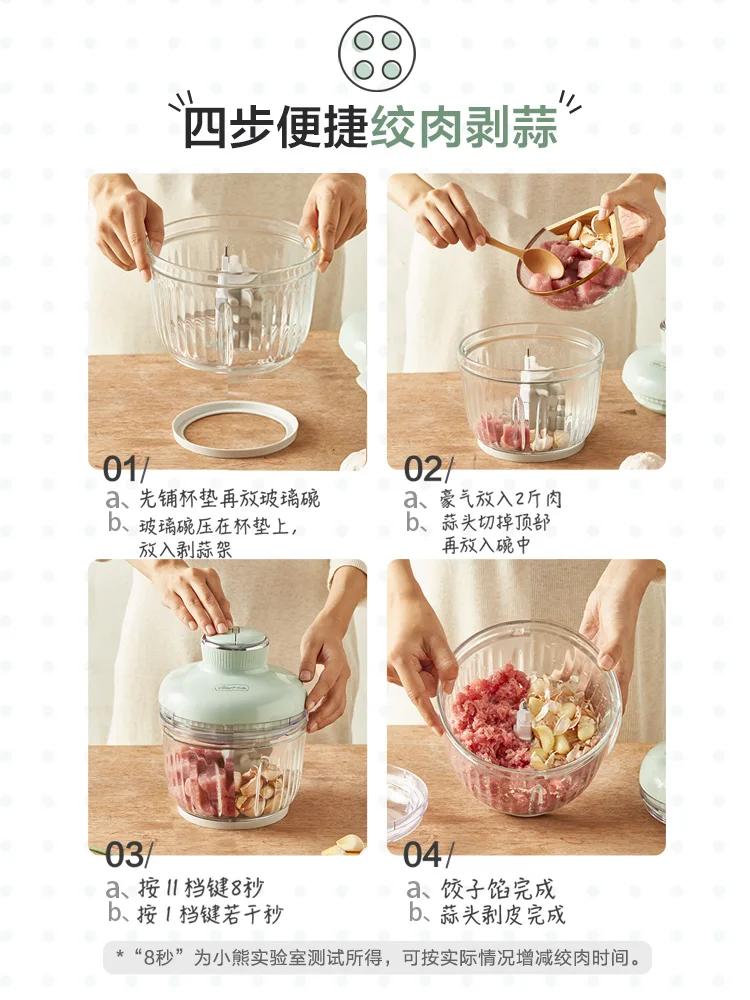 四步便捷绞肉剥蒜

01/
a、先铺杯垫再放玻璃碗
b、玻璃碗压在杯垫上，放入剥蒜架

02/
a、豪气放入2斤肉
b、蒜头切掉顶部再放入碗中

03/
a、按 II 档键8秒
b、按 I 档键若干秒

04/
a、饺子馅完成
b、蒜头剥皮完成

*“8秒”为小熊实验室测试所得，可按实际情况增减绞肉时间。