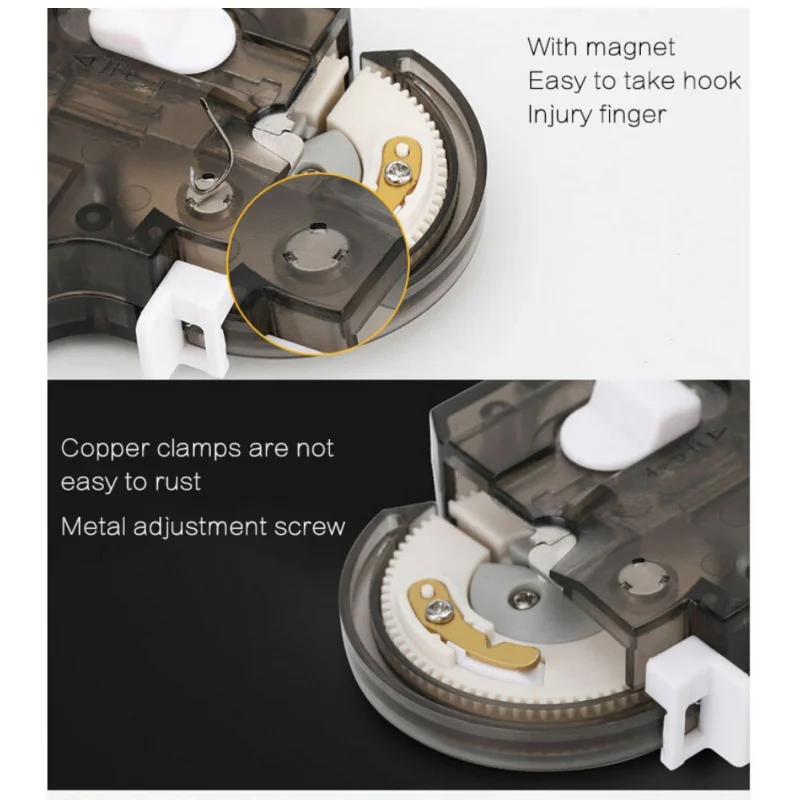 With magnet
Easy to take hook
Injury finger

Copper clamps are not easy to rust

Metal adjustment screw