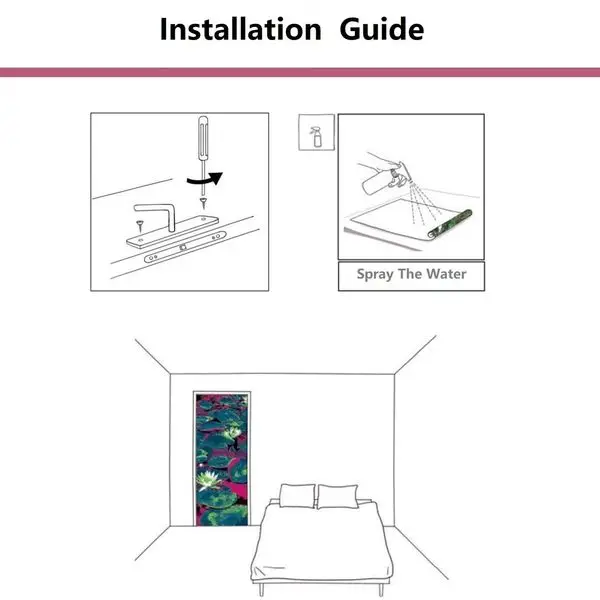 Installation Guide

Spray The Water