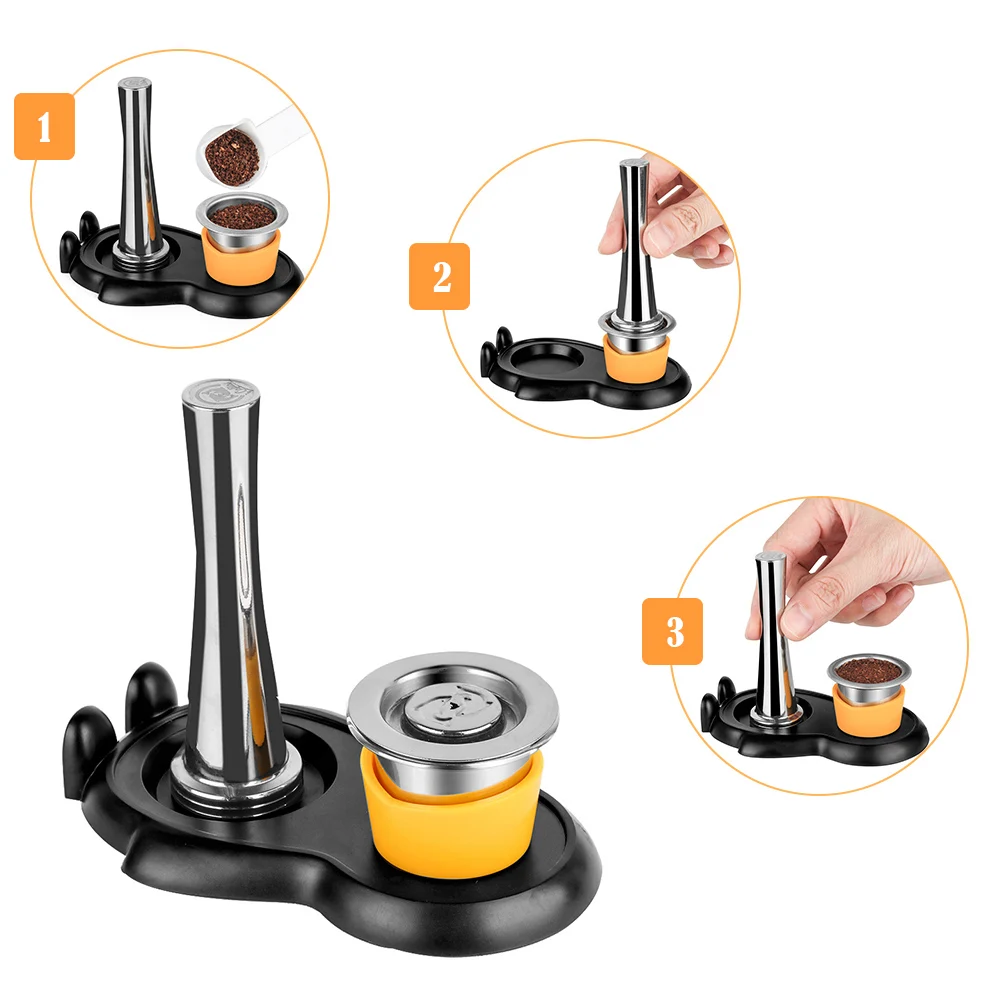 1

2

3