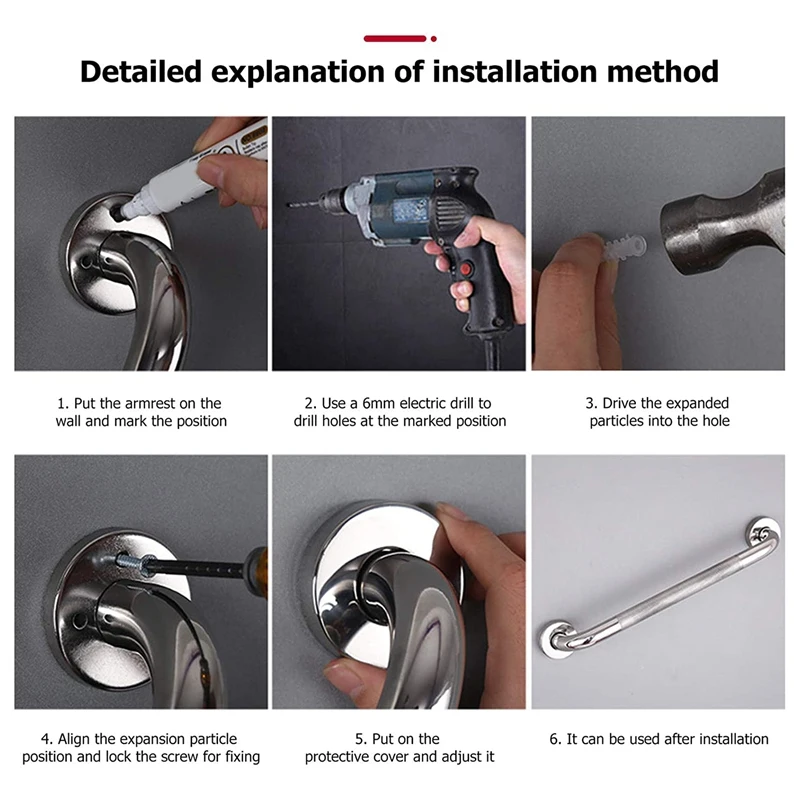 Detailed explanation of installation method

1. Put the armrest on the wall and mark the position

2. Use a 6mm electric drill to drill holes at the marked position

3. Drive the expanded particles into the hole

4. Align the expansion particle position and lock the screw for fixing

5. Put on the protective cover and adjust it

6. It can be used after installation