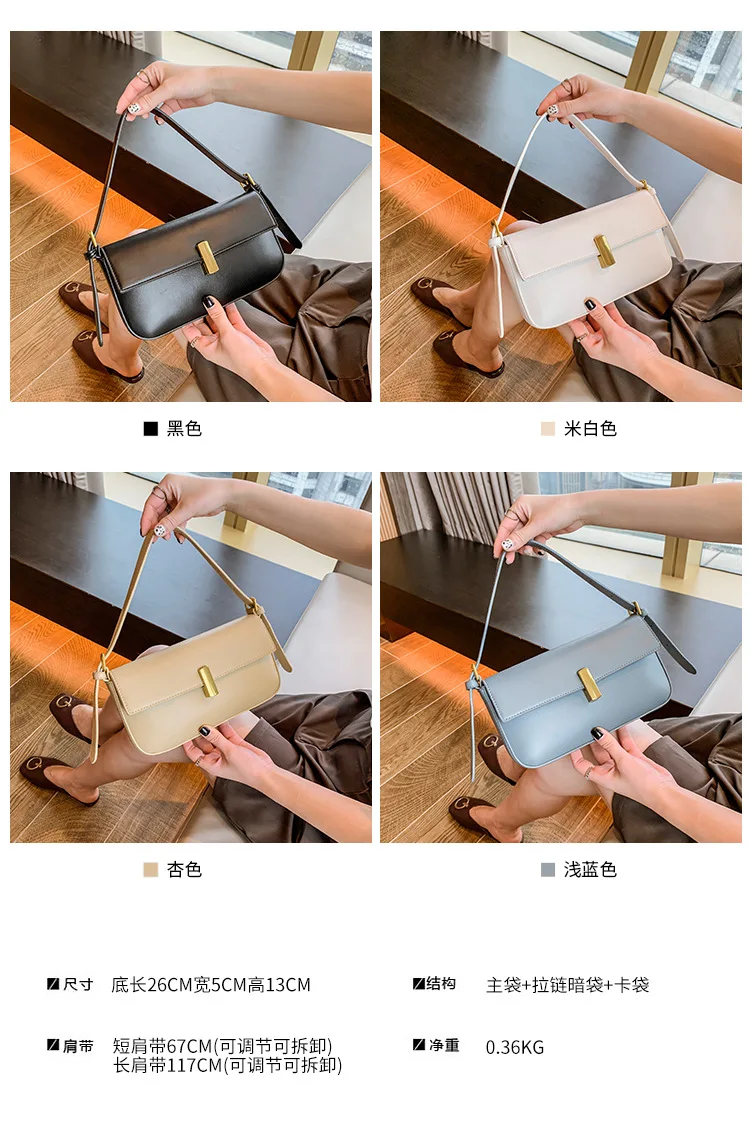 黑色

米白色

杏色

浅蓝色

尺寸 底长26CM宽5CM高13CM

结构 主袋+拉链暗袋+卡袋

肩带 短肩带67CM(可调节可拆卸)
长肩带117CM(可调节可拆卸)

净重 0.36KG