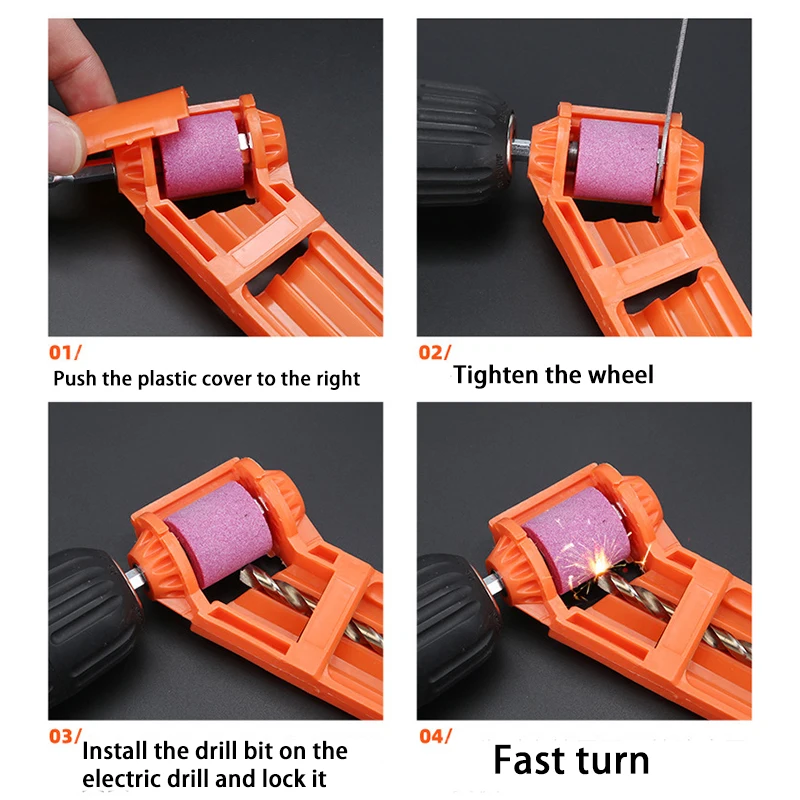 01/
Push the plastic cover to the right

02/
Tighten the wheel

03/
Install the drill bit on the electric drill and lock it

04/
Fast turn