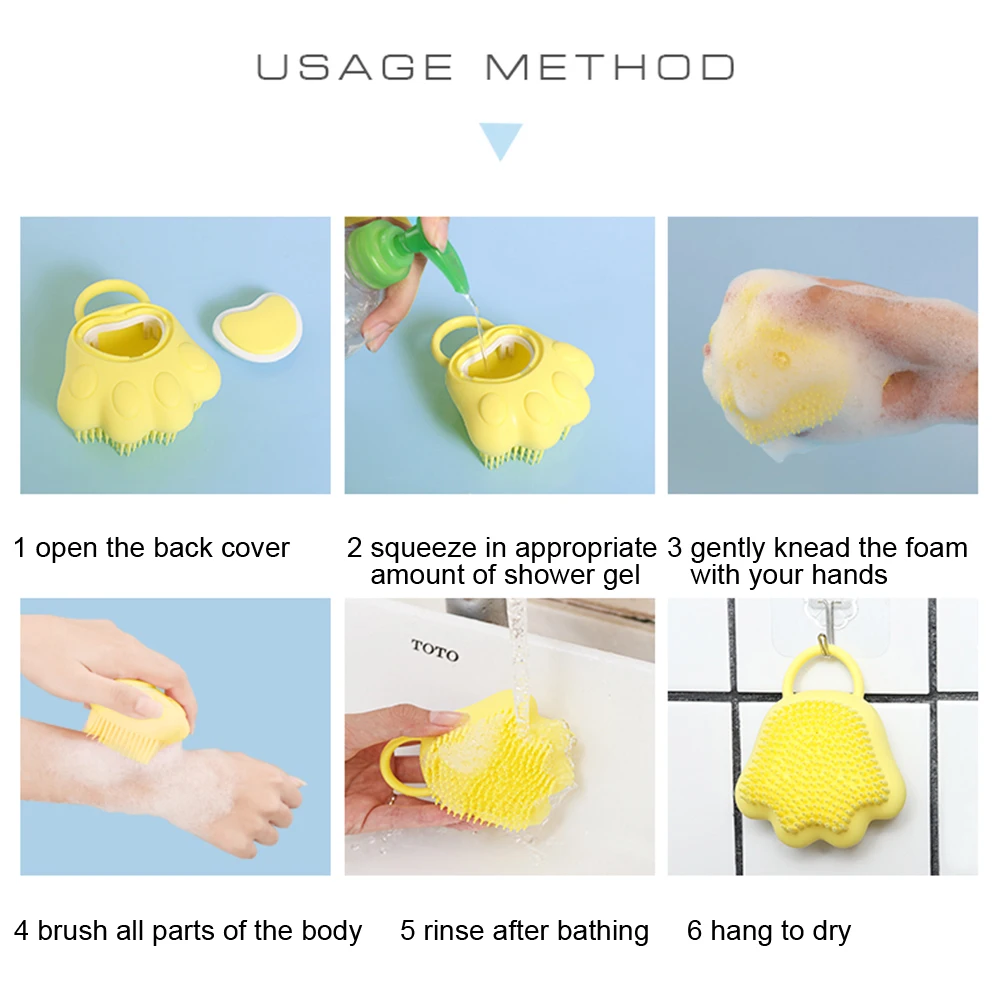 USAGE METHOD

1 open the back cover

2 squeeze in appropriate amount of shower gel

3 gently knead the foam with your hands

TOTO

4 brush all parts of the body

5 rinse after bathing

6 hang to dry