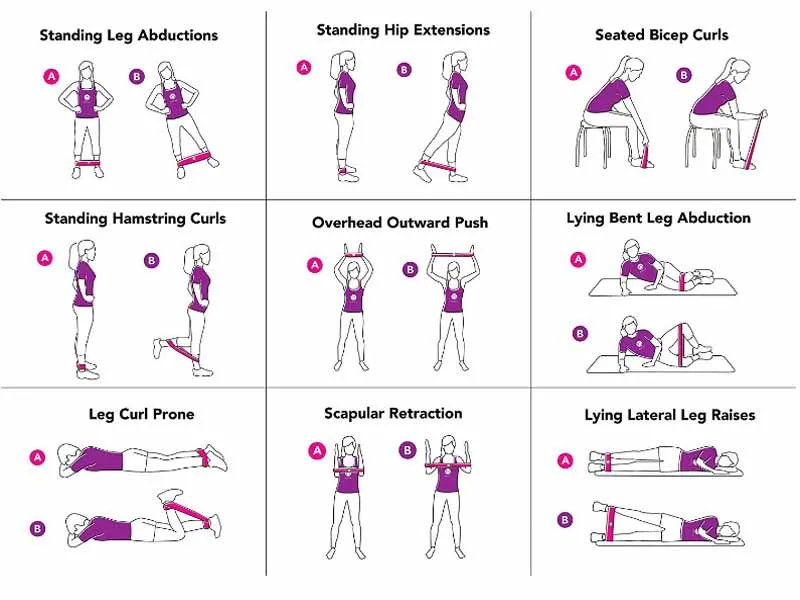 Standing Leg Abductions

A

B

Standing Hip Extensions

A

B

Seated Bicep Curls

A

B

Standing Hamstring Curls

A

B

Overhead Outward Push

A

B

Lying Bent Leg Abduction

A

B

Leg Curl Prone

A

B

Scapular Retraction

A

B

Lying Lateral Leg Raises

A

B