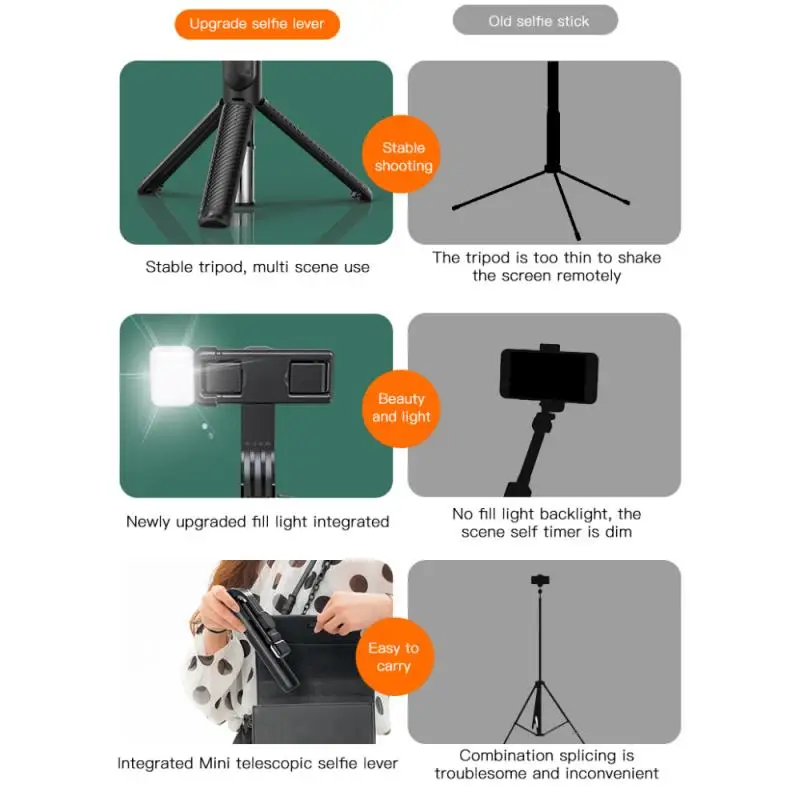 Upgrade selfie lever

Old selfie stick

Stable shooting

Stable tripod, multi scene use

The tripod is too thin to shake the screen remotely

Beauty and light

Newly upgraded fill light integrated

No fill light backlight, the scene self timer is dim

Easy to carry

Integrated Mini telescopic selfie lever

Combination splicing is troublesome and inconvenient