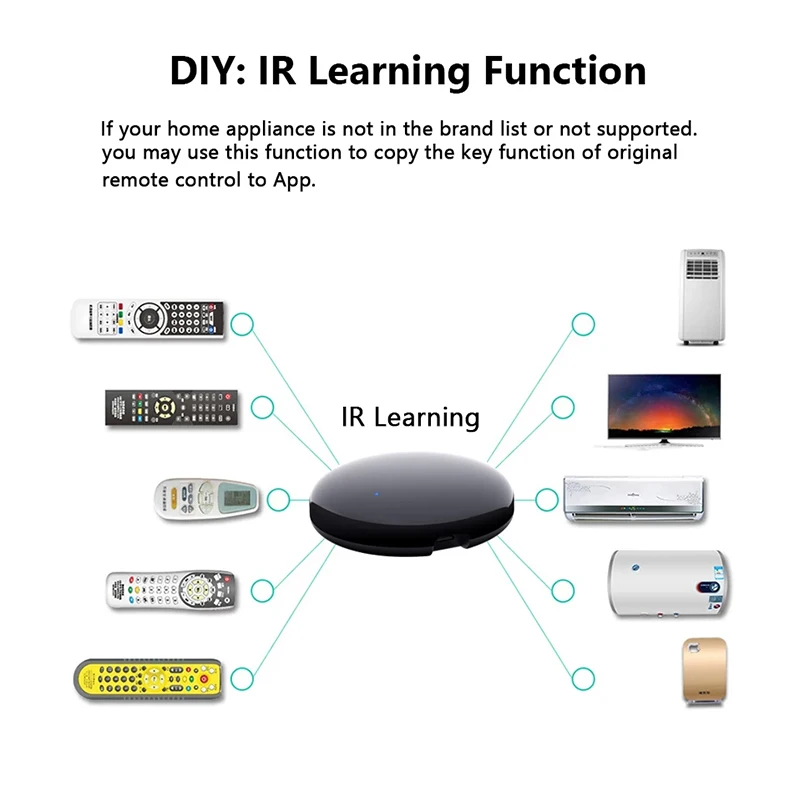 DIY: IR Learning Function

If your home appliance is not in the brand list or not supported. you may use this function to copy the key function of original remote control to App.

IR Learning