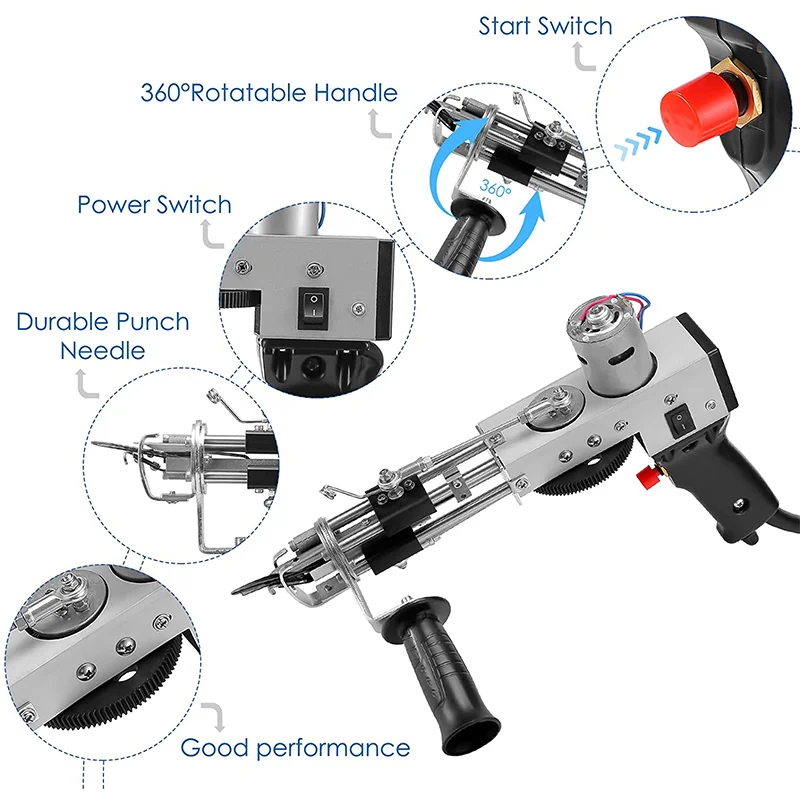 Start Switch

360°Rotatable Handle

360°

Power Switch

Durable Punch Needle

Good performance