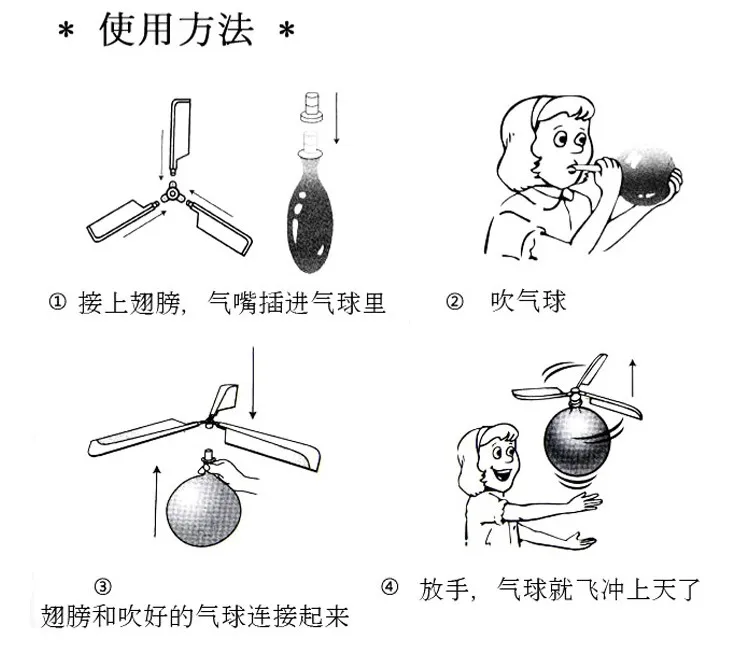 * 使用方法 *

① 接上翅膀，气嘴插进气球里

② 吹气球

③
翅膀和吹好的气球连接起来

④ 放手，气球就飞冲上天了