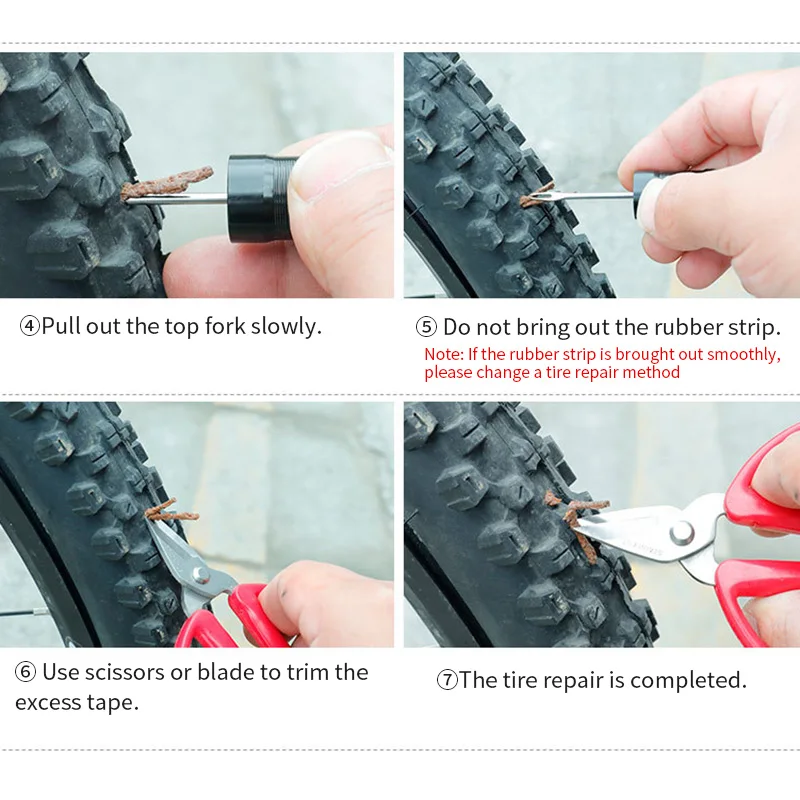 ④Pull out the top fork slowly.

⑤ Do not bring out the rubber strip.

Note: If the rubber strip is brought out smoothly, please change a tire repair method

⑥ Use scissors or blade to trim the excess tape.

⑦The tire repair is completed.