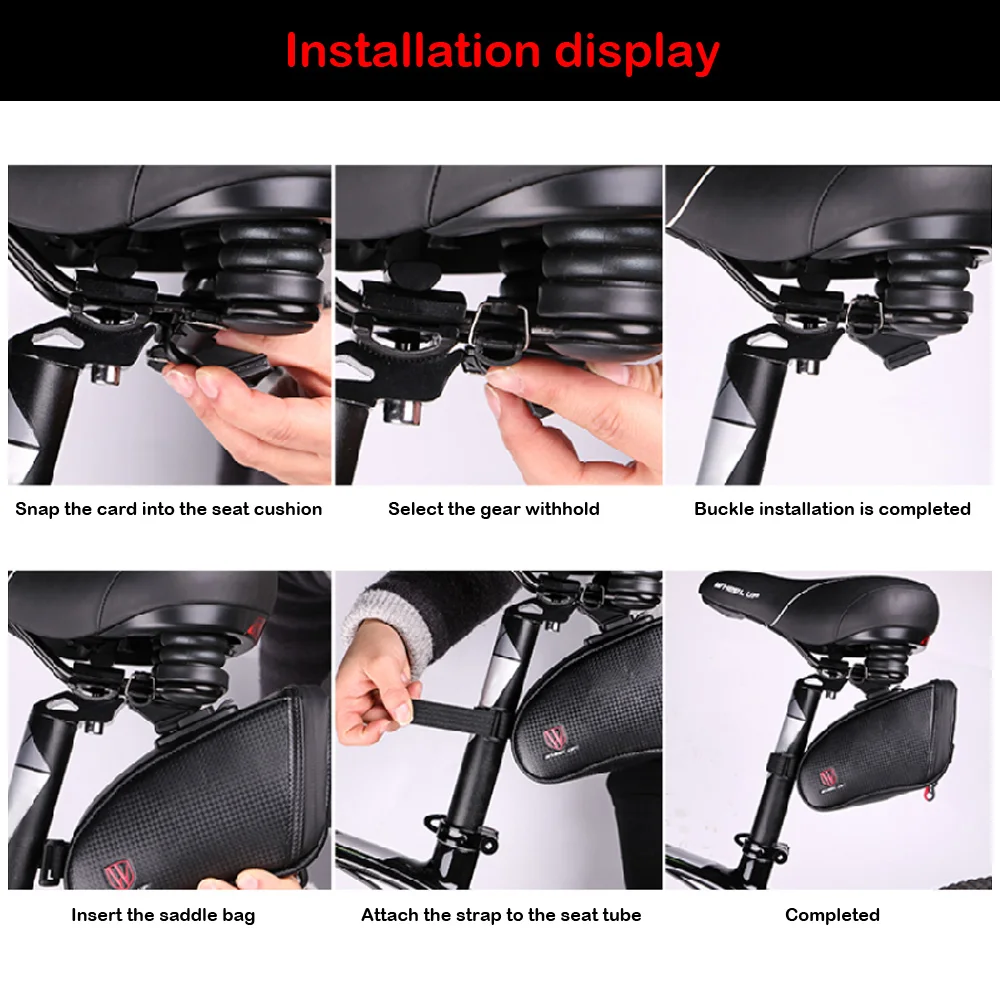 Installation display

Snap the card into the seat cushion

Select the gear withhold

Buckle installation is completed

Insert the saddle bag

Attach the strap to the seat tube

Completed