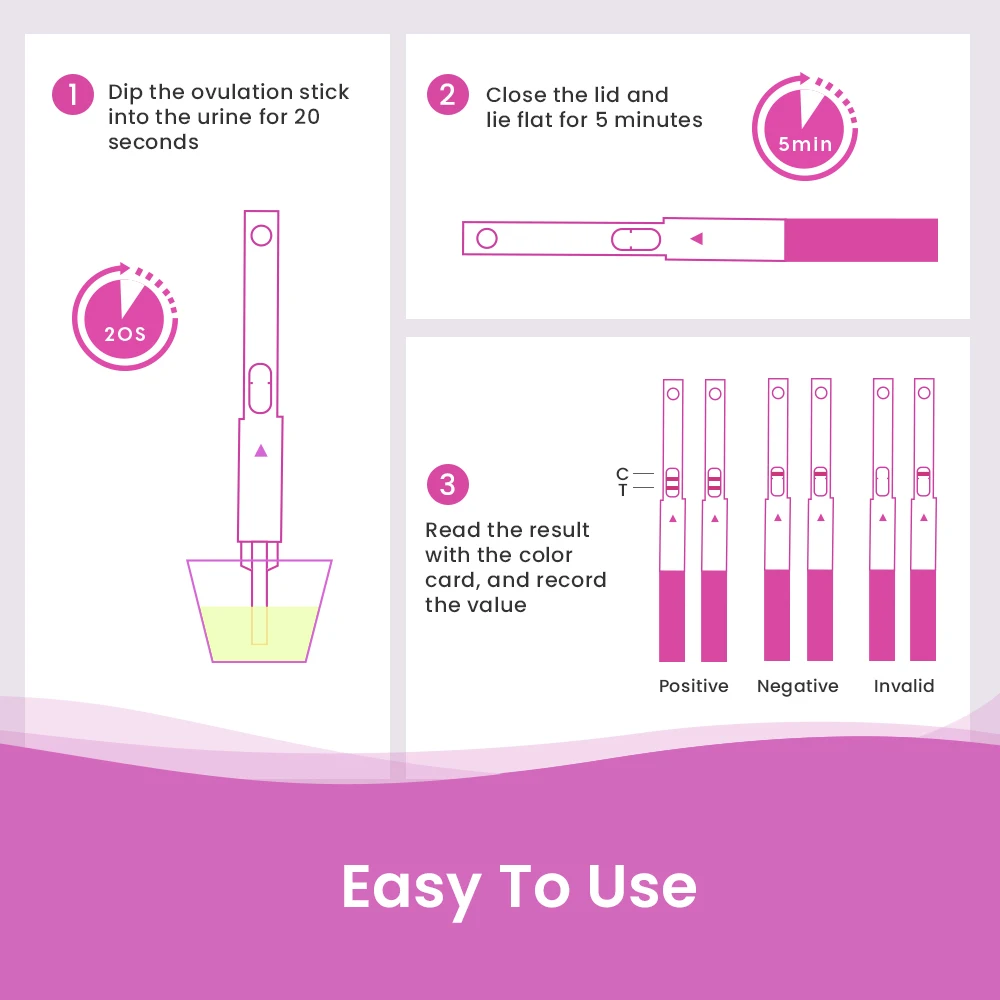 1 Dip the ovulation stick into the urine for 20 seconds

20S

2 Close the lid and lie flat for 5 minutes

5min

3 Read the result with the color card, and record the value

C
T

Positive Negative Invalid

Easy To Use