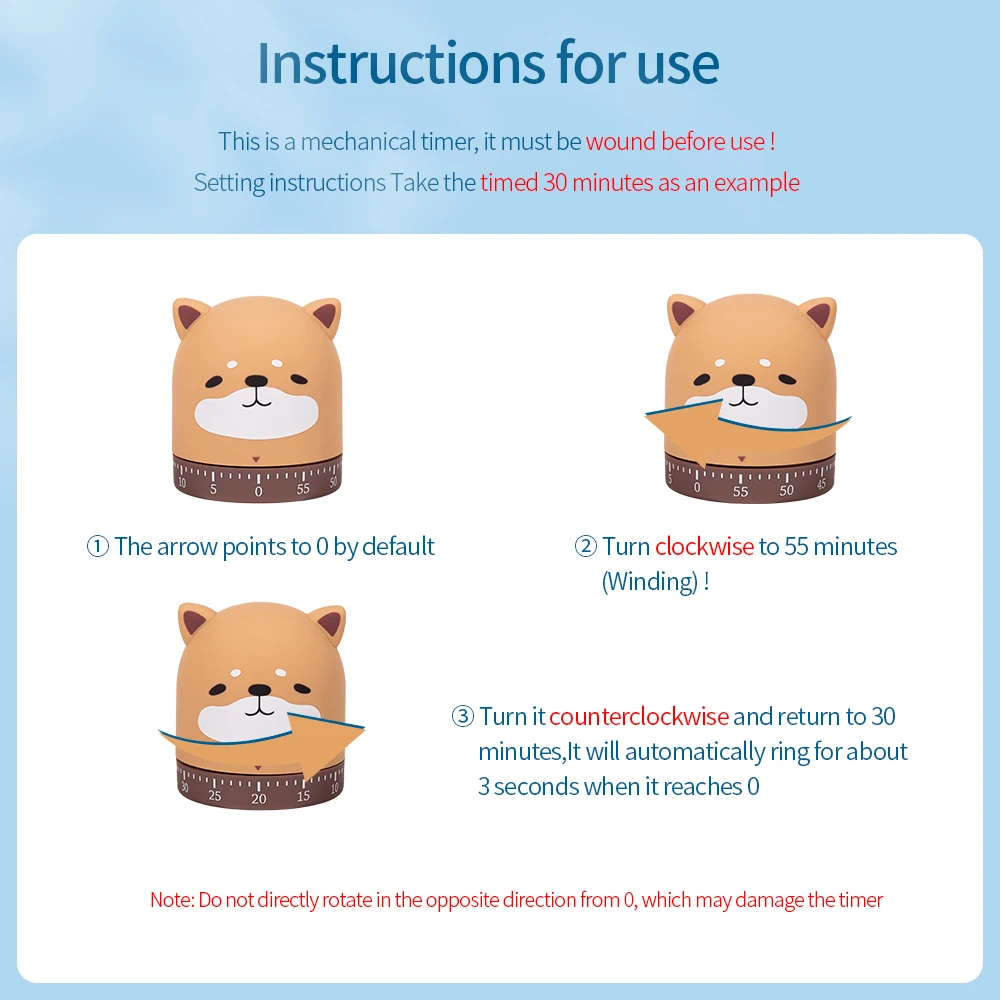 Instructions for use

This is a mechanical timer, it must be wound before use !

Setting instructions Take the timed 30 minutes as an example

10 5 0 55 50

① The arrow points to 0 by default

5 0 55 50 45

② Turn clockwise to 55 minutes (Winding) !

30 25 20 15 10

③ Turn it counterclockwise and return to 30 minutes,It will automatically ring for about 3 seconds when it reaches 0

Note: Do not directly rotate in the opposite direction from 0, which may damage the timer