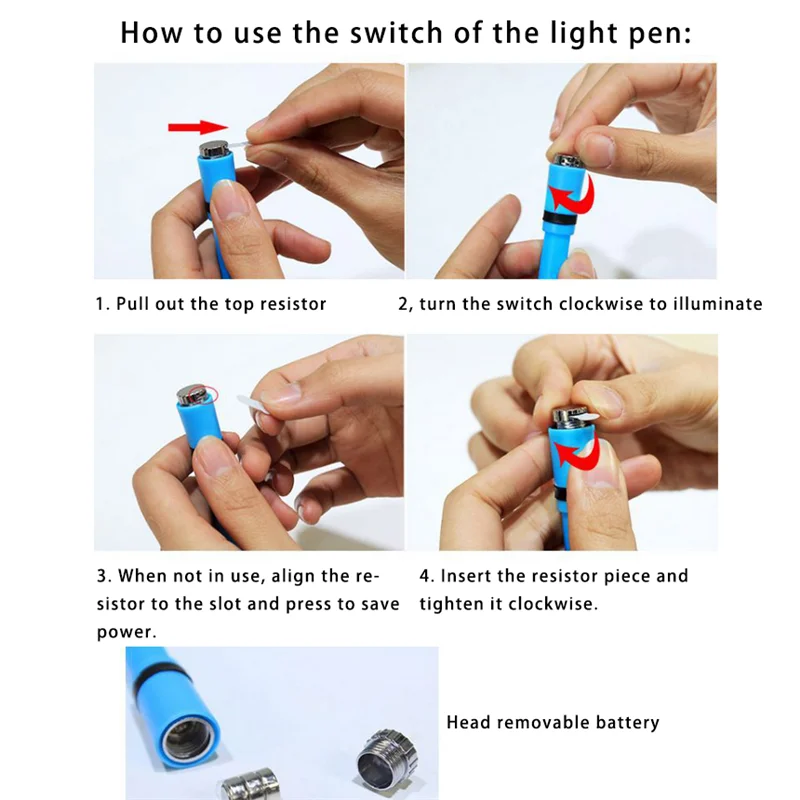 How to use the switch of the light pen:

1. Pull out the top resistor

2, turn the switch clockwise to illuminate

3. When not in use, align the resistor to the slot and press to save power.

4. Insert the resistor piece and tighten it clockwise.

Head removable battery