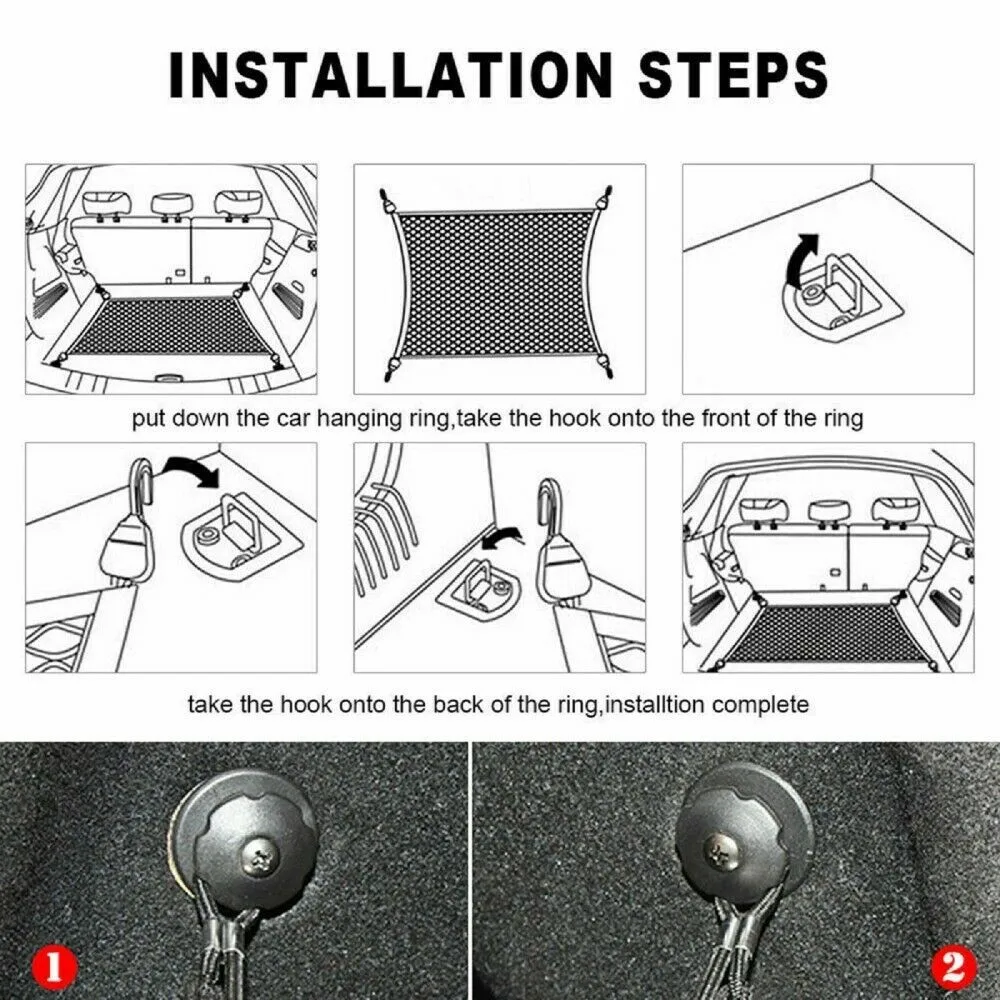 INSTALLATION STEPS

put down the car hanging ring,take the hook onto the front of the ring

take the hook onto the back of the ring,installtion complete

1

2