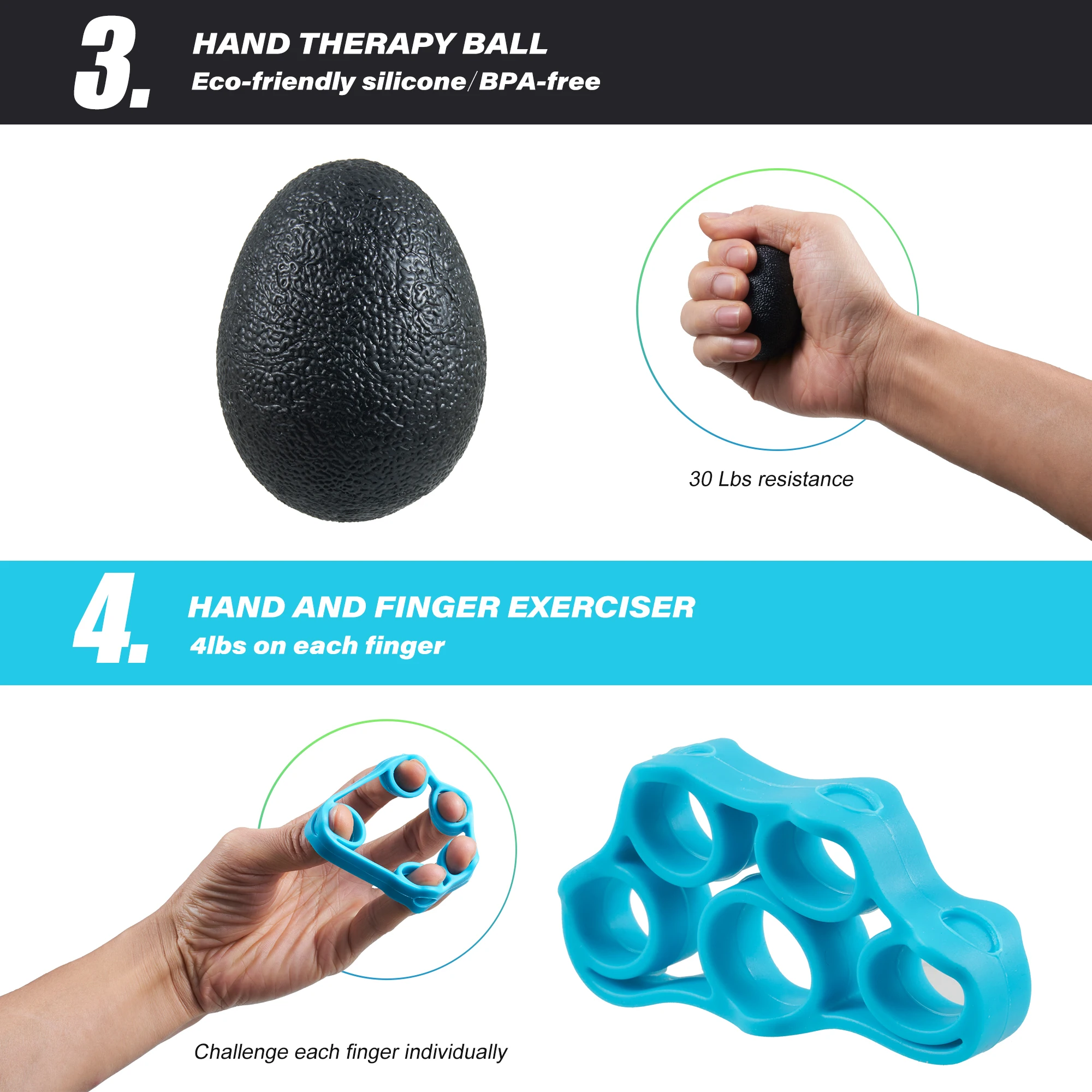 3.

HAND THERAPY BALL
Eco-friendly silicone/BPA-free

30 Lbs resistance

4.

HAND AND FINGER EXERCISER
4lbs on each finger

Challenge each finger individually