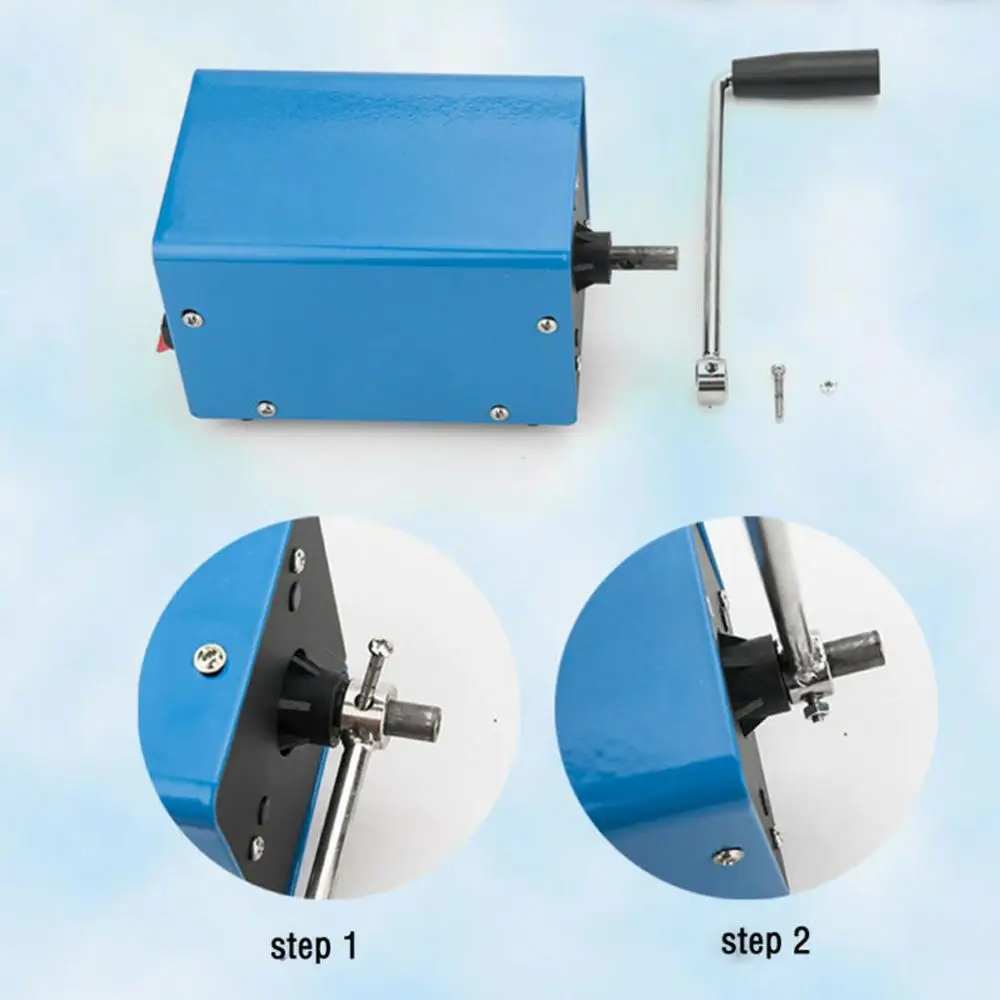 step 1

step 2