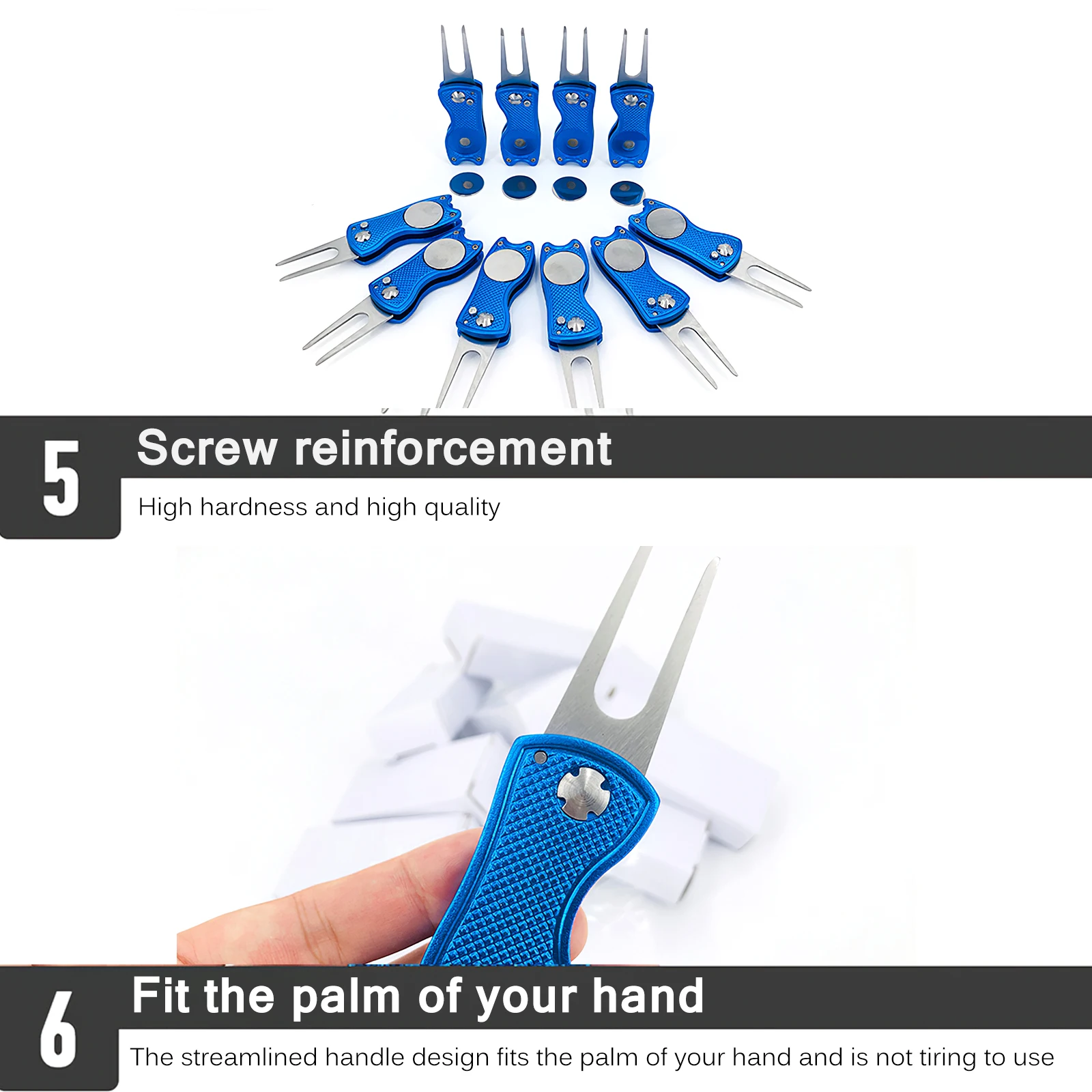 5

Screw reinforcement

High hardness and high quality

6

Fit the palm of your hand

The streamlined handle design fits the palm of your hand and is not tiring to use