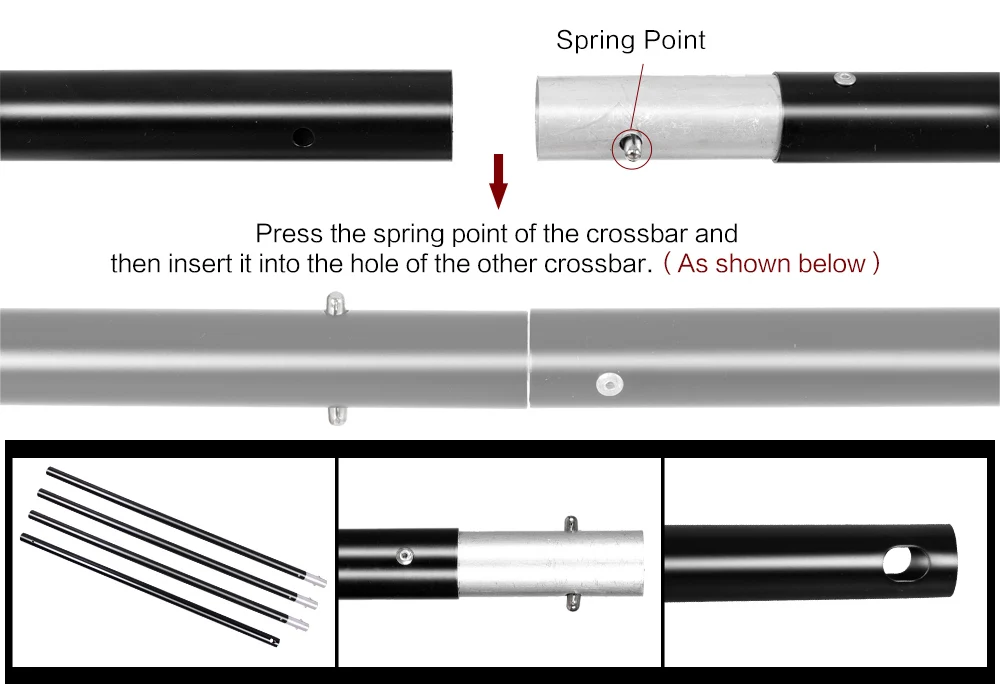 Spring Point

Press the spring point of the crossbar and then insert it into the hole of the other crossbar. ( As shown below )