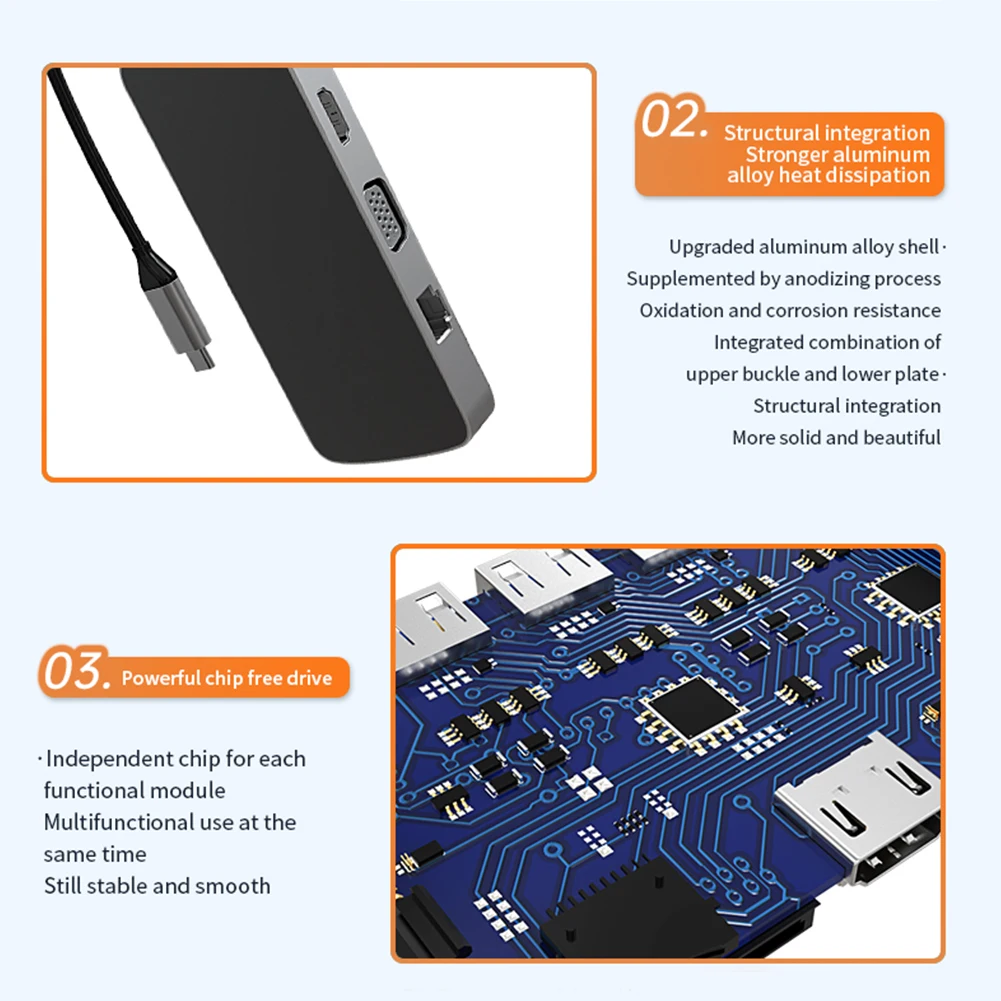 02. Structural integration
Stronger aluminum
alloy heat dissipation

Upgraded aluminum alloy shell·
Supplemented by anodizing process
Oxidation and corrosion resistance
Integrated combination of
upper buckle and lower plate·
Structural integration
More solid and beautiful

03. Powerful chip free drive

·Independent chip for each functional module
Multifunctional use at the same time
Still stable and smooth