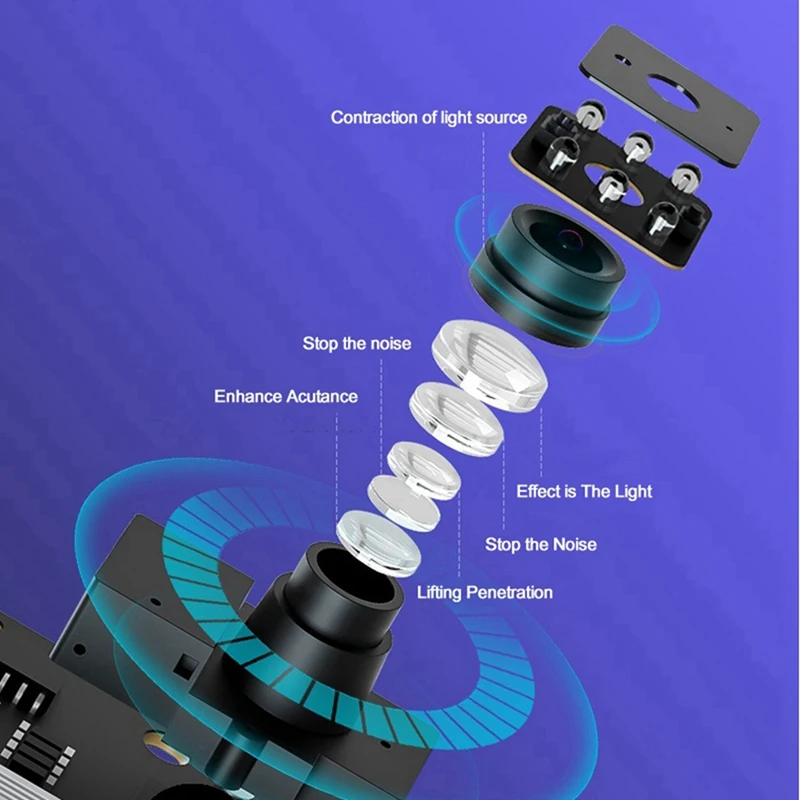 Contraction of light source

Stop the noise

Enhance Acutance

Effect is The Light

Stop the Noise

Lifting Penetration