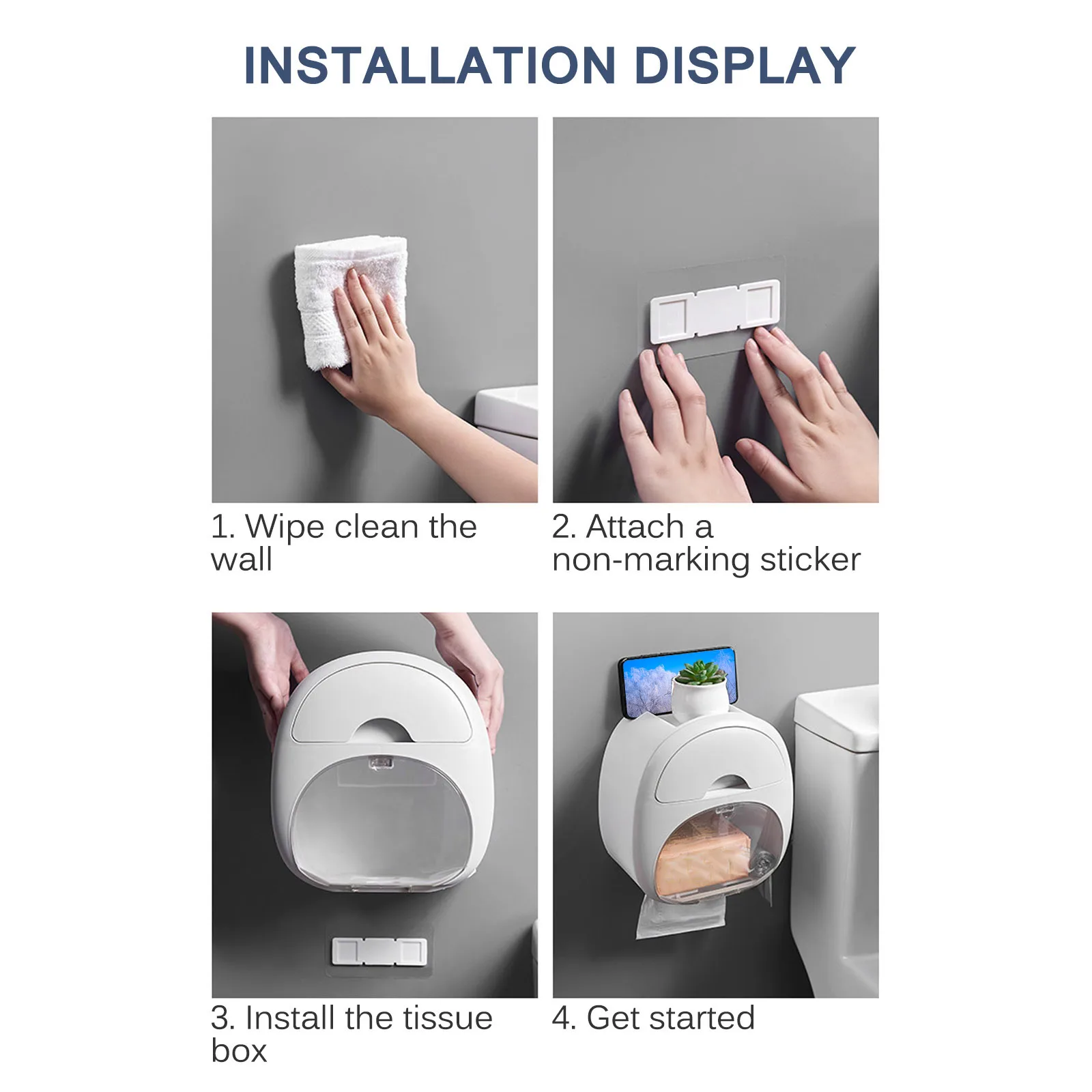 INSTALLATION DISPLAY

1. Wipe clean the wall

2. Attach a non-marking sticker

3. Install the tissue box

4. Get started