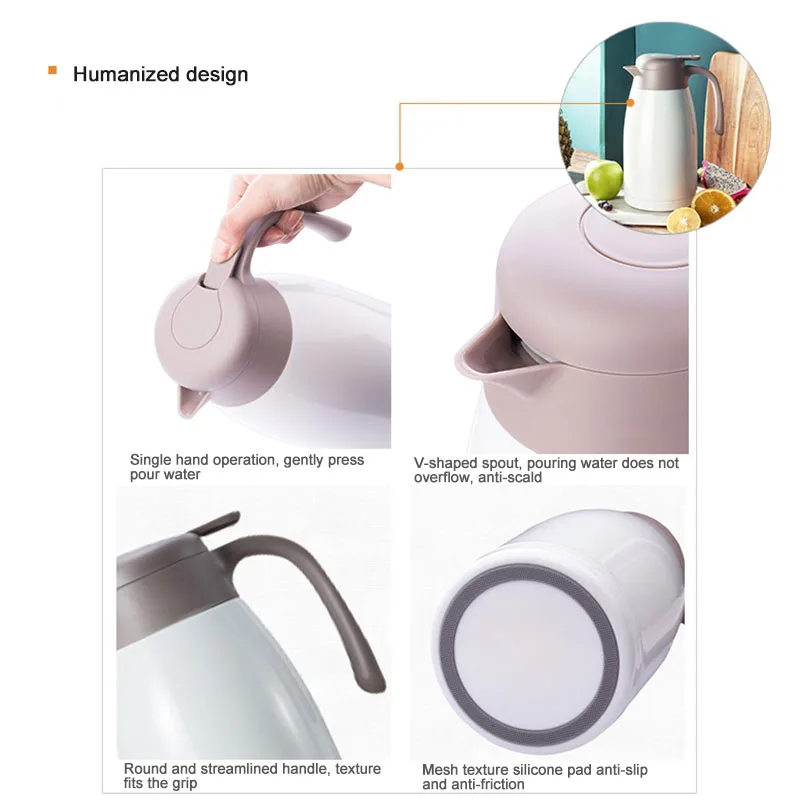 Humanized design

Single hand operation, gently press pour water

V-shaped spout, pouring water does not overflow, anti-scald

Round and streamlined handle, texture fits the grip

Mesh texture silicone pad anti-slip and anti-friction