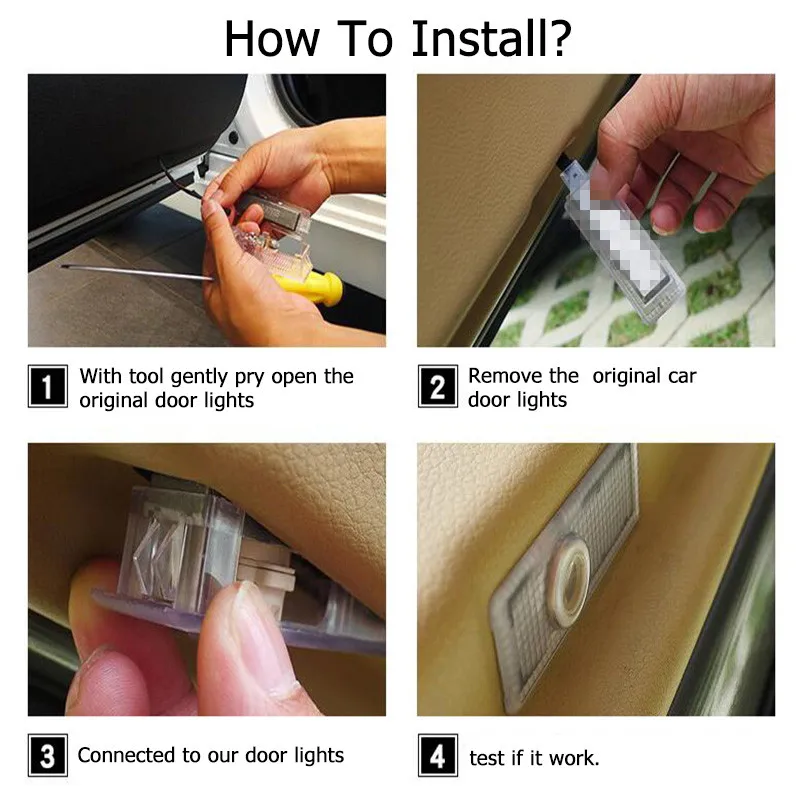 How To Install?

1 With tool gently pry open the original door lights

2 Remove the original car door lights

3 Connected to our door lights

4 test if it work.