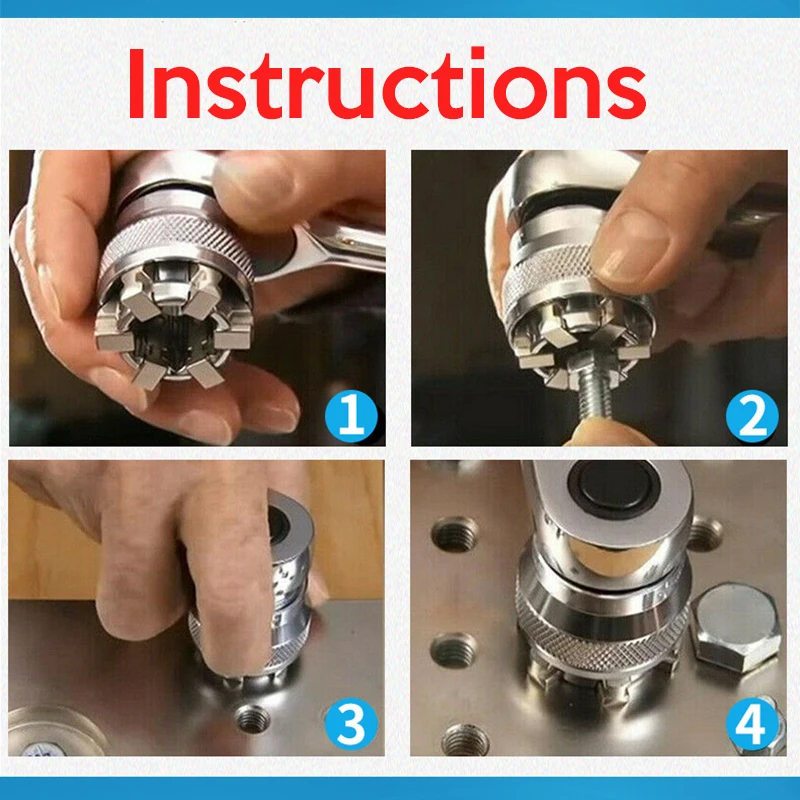 Instructions

1

2

3

4