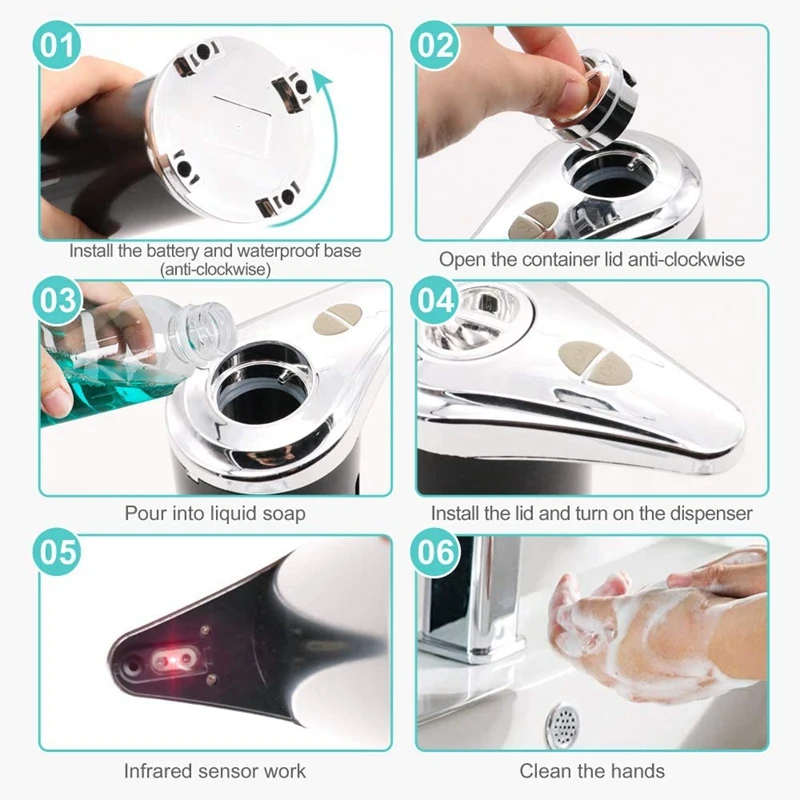 01

Install the battery and waterproof base (anti-clockwise)

02

Open the container lid anti-clockwise

03

Pour into liquid soap

04

Install the lid and turn on the dispenser

05

Infrared sensor work

06

Clean the hands