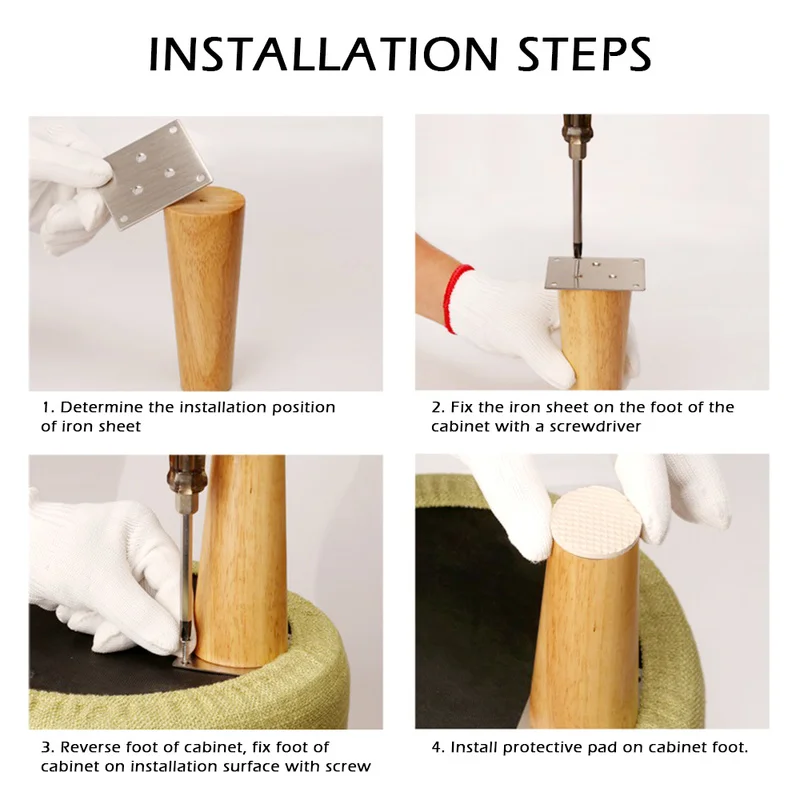 INSTALLATION STEPS

1. Determine the installation position of iron sheet

2. Fix the iron sheet on the foot of the cabinet with a screwdriver

3. Reverse foot of cabinet, fix foot of cabinet on installation surface with screw

4. Install protective pad on cabinet foot.