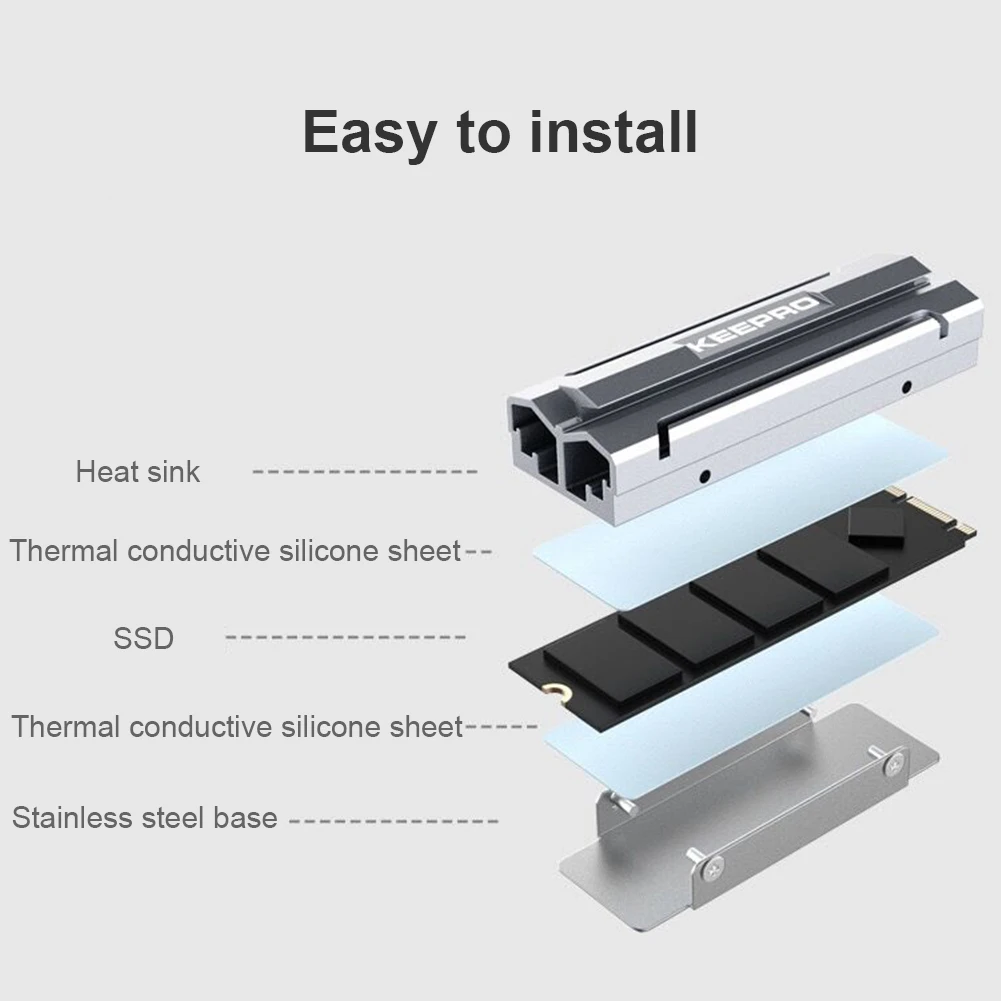 Easy to install

KEEPRO

Heat sink

Thermal conductive silicone sheet

SSD

Thermal conductive silicone sheet

Stainless steel base