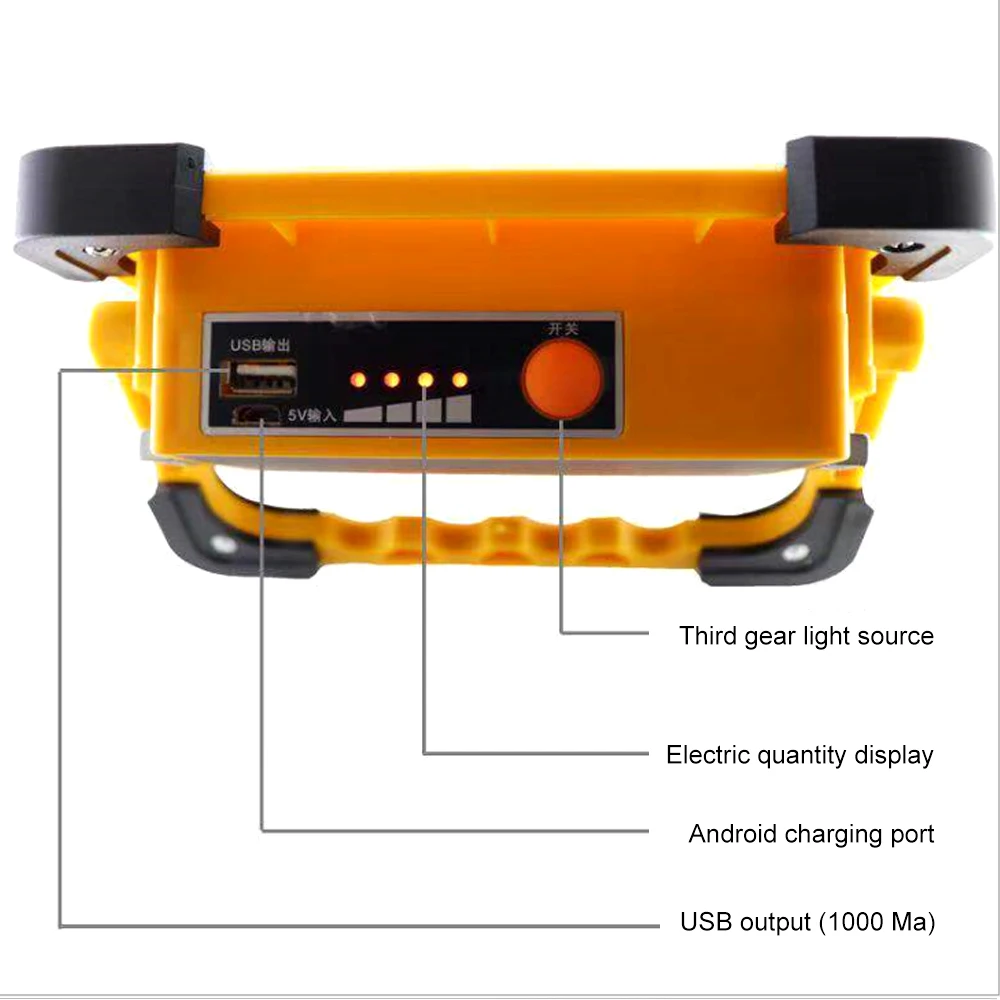 USB输出

5V输入

开关

Third gear light source

Electric quantity display

Android charging port

USB output (1000 Ma)