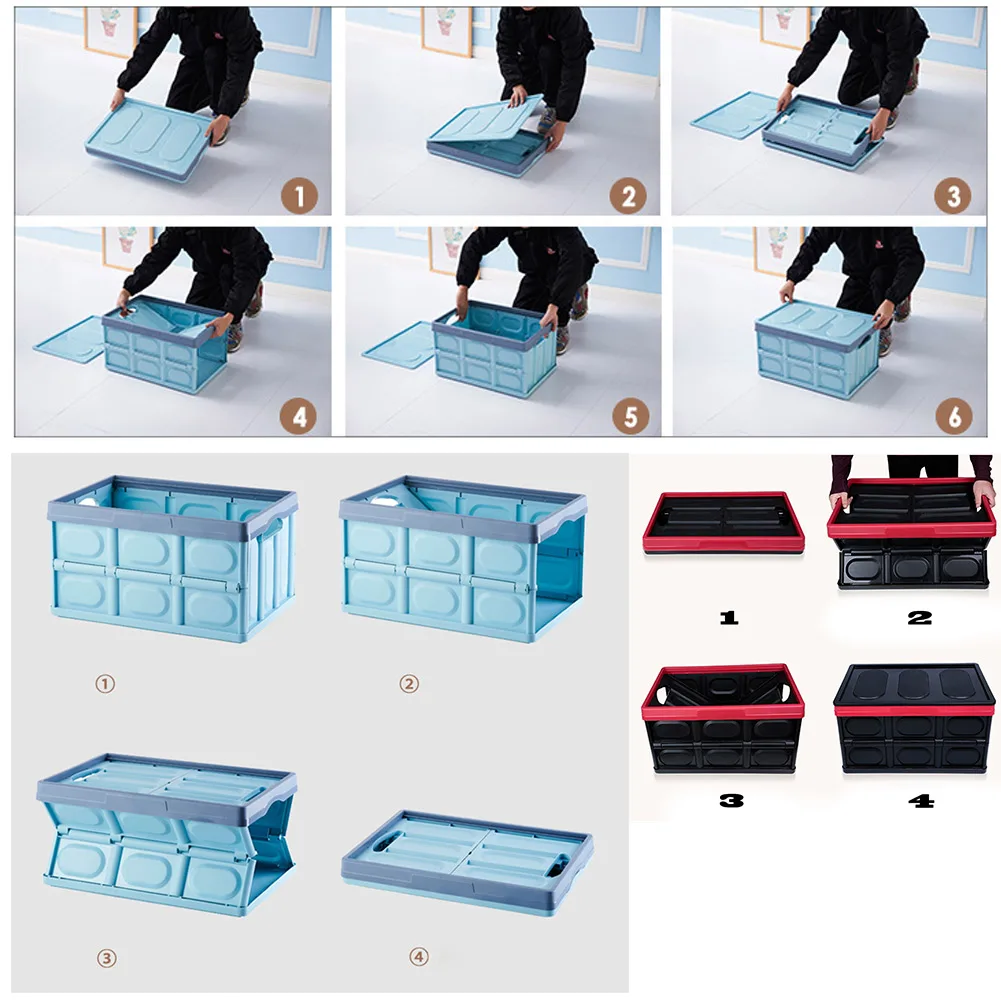 1
2
3
4
5
6
①
②
③
④
1
2
3
4