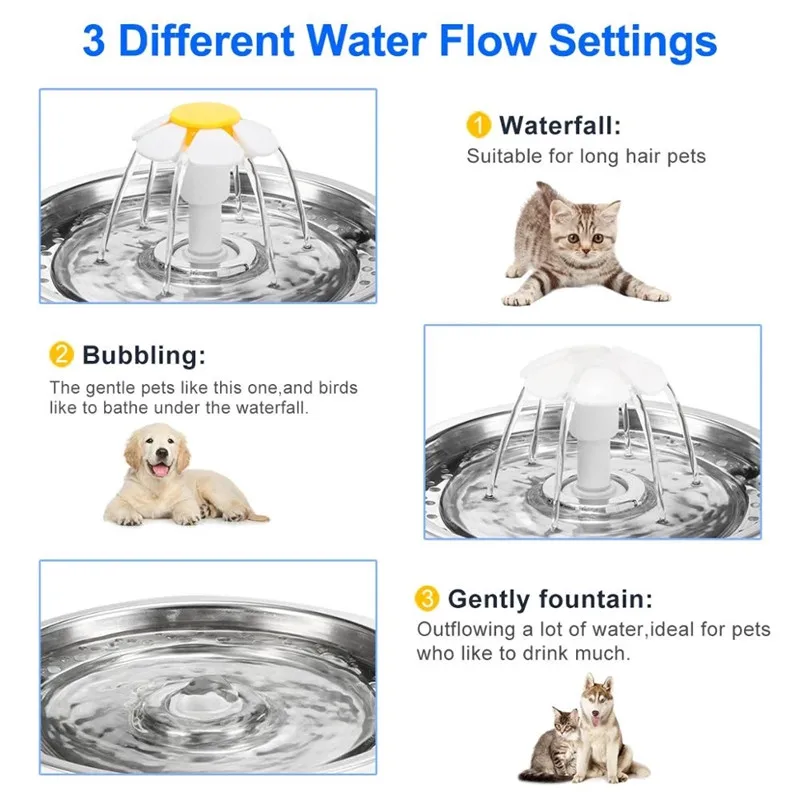 3 Different Water Flow Settings

1 Waterfall:
Suitable for long hair pets

2 Bubbling:
The gentle pets like this one,and birds like to bathe under the waterfall.

3 Gently fountain:
Outflowing a lot of water,ideal for pets who like to drink much.