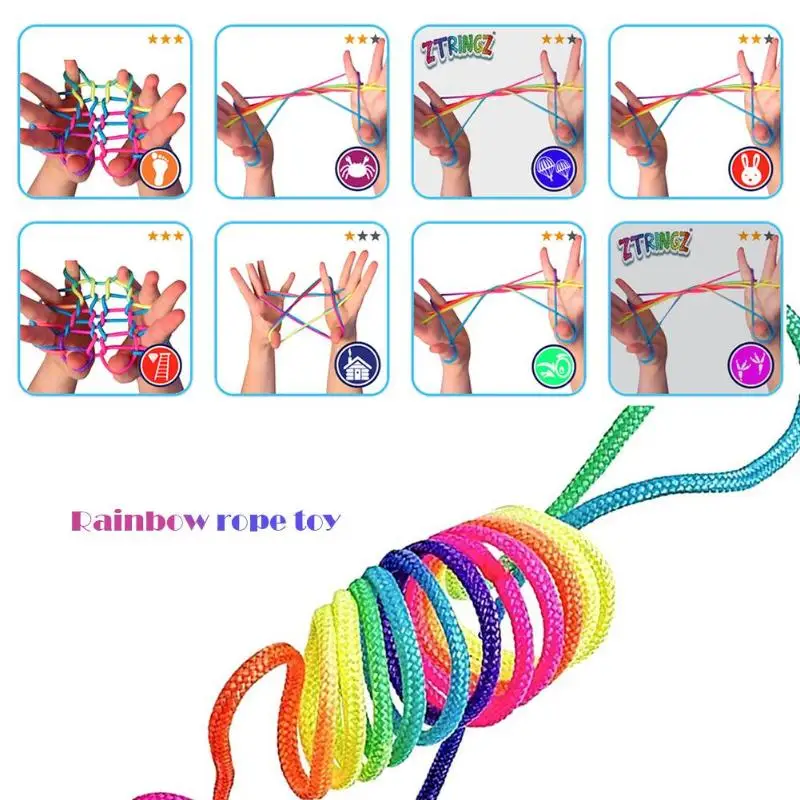 Z-TRINGZ

Z-TRINGZ

Rainbow rope toy