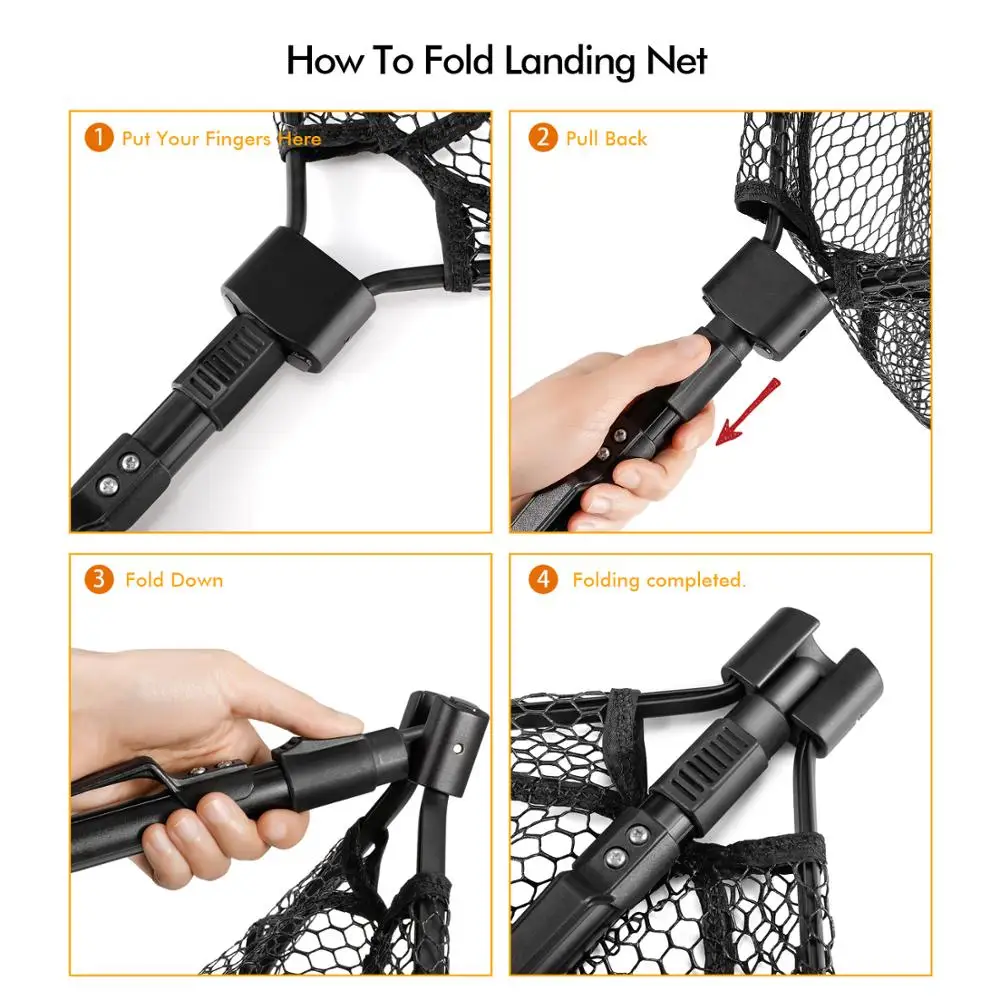 How To Fold Landing Net

1 Put Your Fingers Here

2 Pull Back

3 Fold Down

4 Folding completed.